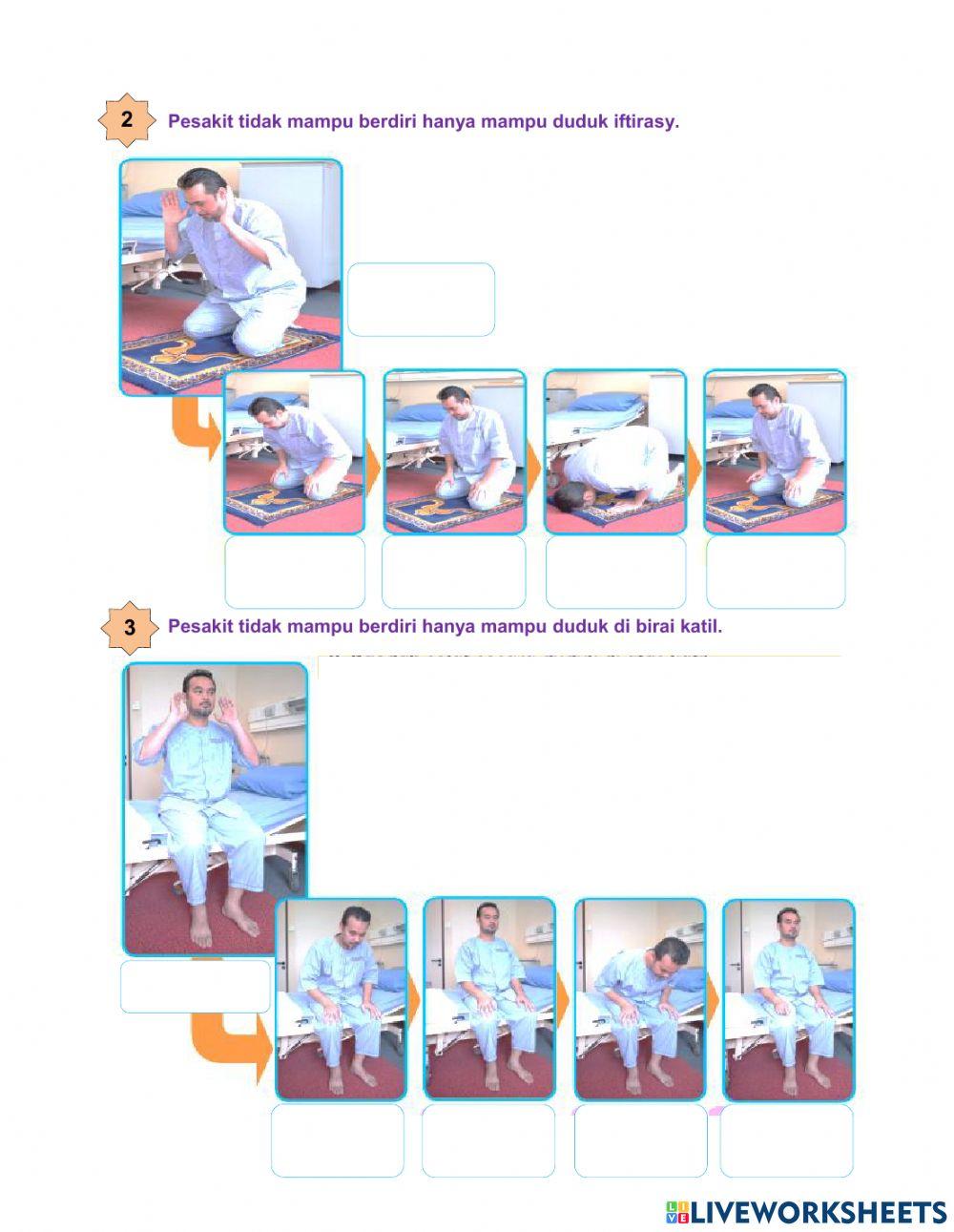 2 Pesakit tidak mampu berdiri hanya mampu duduk iftirasy.

3 Pesakit tidak mampu berdiri hanya mampu duduk di birai katil.

LIVEWORKSHEETS