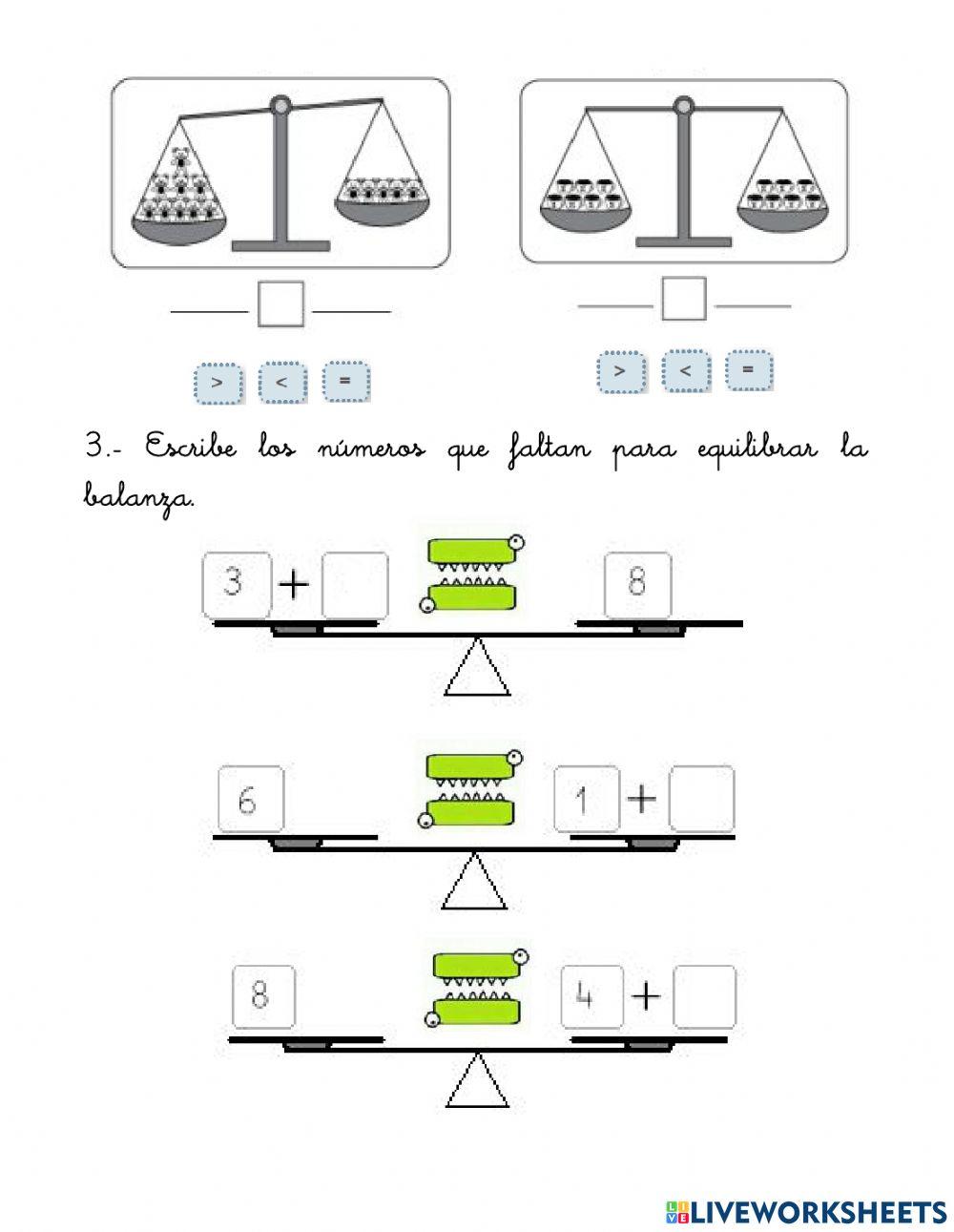 > < =

> < =

3.- Escribe los números que faltan para equilibrar la balanza.

3 + 8

6 1 +

8 4 +

LIVEWORKSHEETS