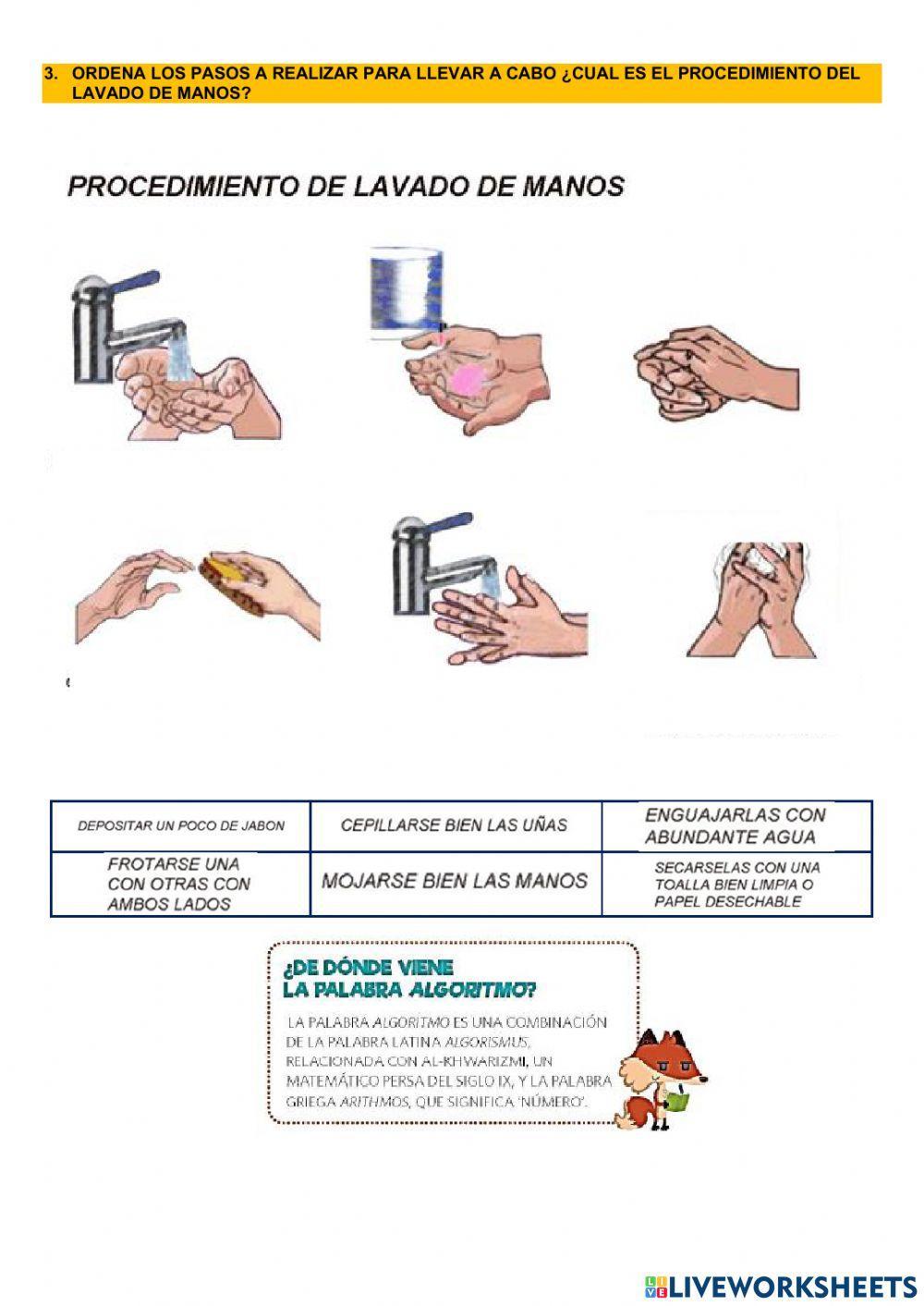 3. ORDENA LOS PASOS A REALIZAR PARA LLEVAR A CABO ¿CUAL ES EL PROCEDIMIENTO DEL LAVADO DE MANOS?

PROCEDIMIENTO DE LAVADO DE MANOS

| DEPOSITAR UN POCO DE JABON | CEPILLARSE BIEN LAS UÑAS | ENGUAJARLAS CON ABUNDANTE AGUA |
|---|---|---|
| FROTARSE UNA CON OTRAS CON AMBOS LADOS | MOJARSE BIEN LAS MANOS | SECARSELAS CON UNA TOALLA BIEN LIMPIA O PAPEL DESECHABLE |

¿DE DÓNDE VIENE LA PALABRA ALGORITMO?

LA PALABRA ALGORITMO ES UNA COMBINACIÓN DE LA PALABRA LATINA ALGORISMUS, RELACIONADA CON AL-KHWARIZMI, UN MATEMÁTICO PERSA DEL SIGLO IX, Y LA PALABRA GRIEGA ARITHMOS, QUE SIGNIFICA 'NÚMERO'.

LIVEWORKSHEETS