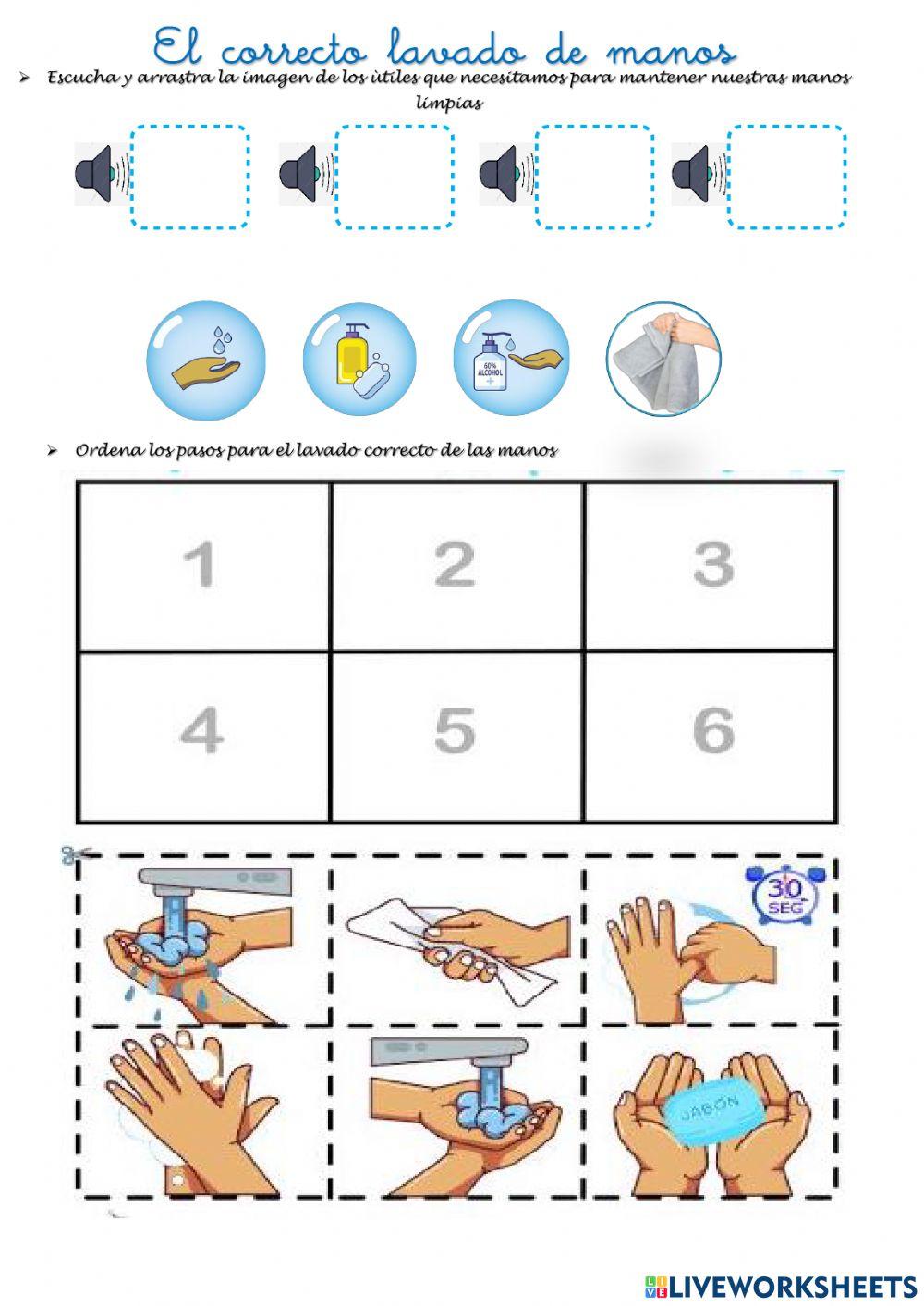 El correcto lavado de manos

➢ Escucha y arrastra la imagen de los ùtiles que necesitamos para mantener nuestras manos limpias

60% ALCOHOL

➢ Ordena los pasos para el lavado correcto de las manos

| 1 | 2 | 3 |
|---|---|---|
| 4 | 5 | 6 |

30 SEG

JABÓN

LIVEWORKSHEETS