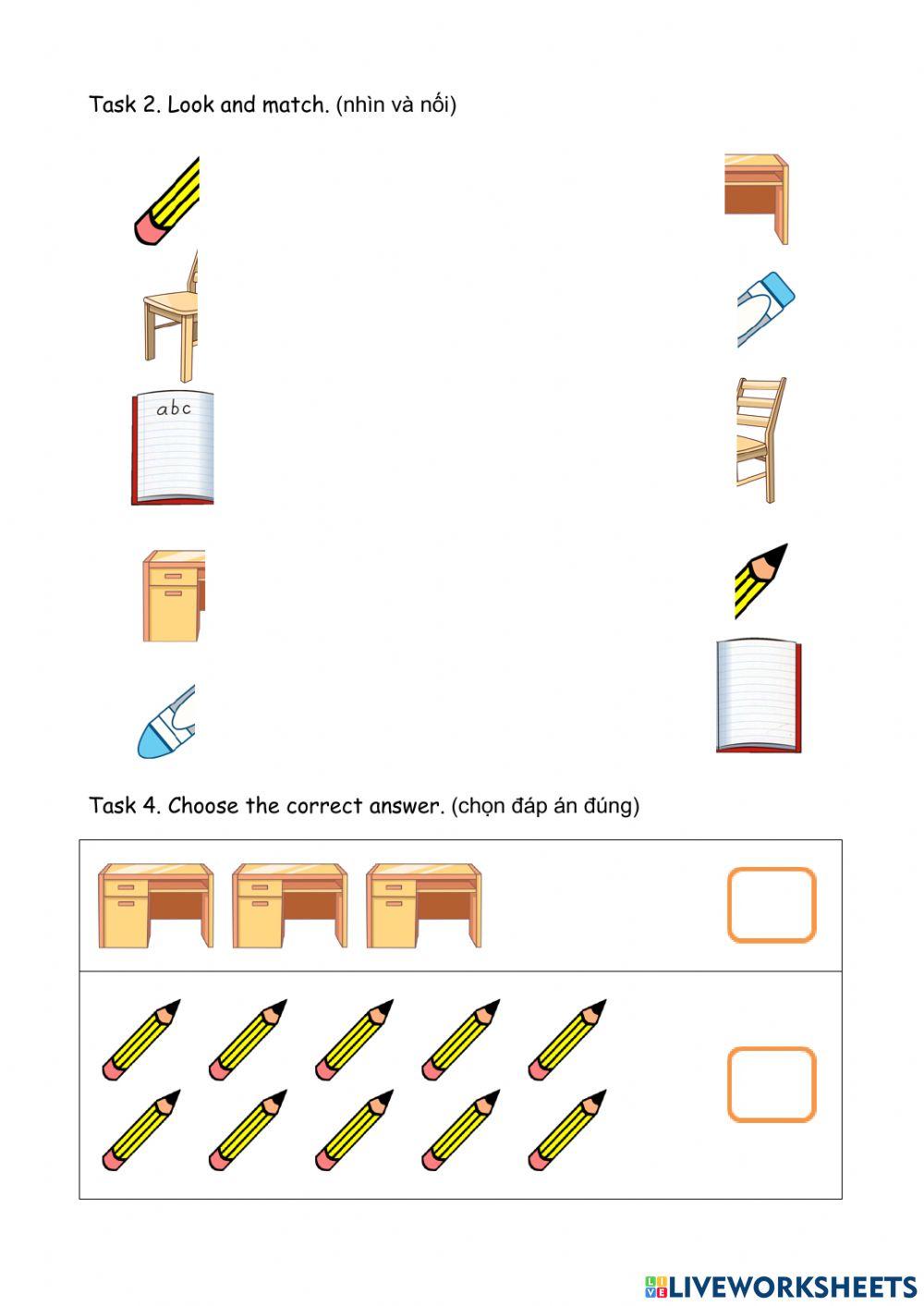 Task 2. Look and match. (nhìn và nối)

abc

Task 4. Choose the correct answer. (chọn đáp án đúng)

LIVEWORKSHEETS