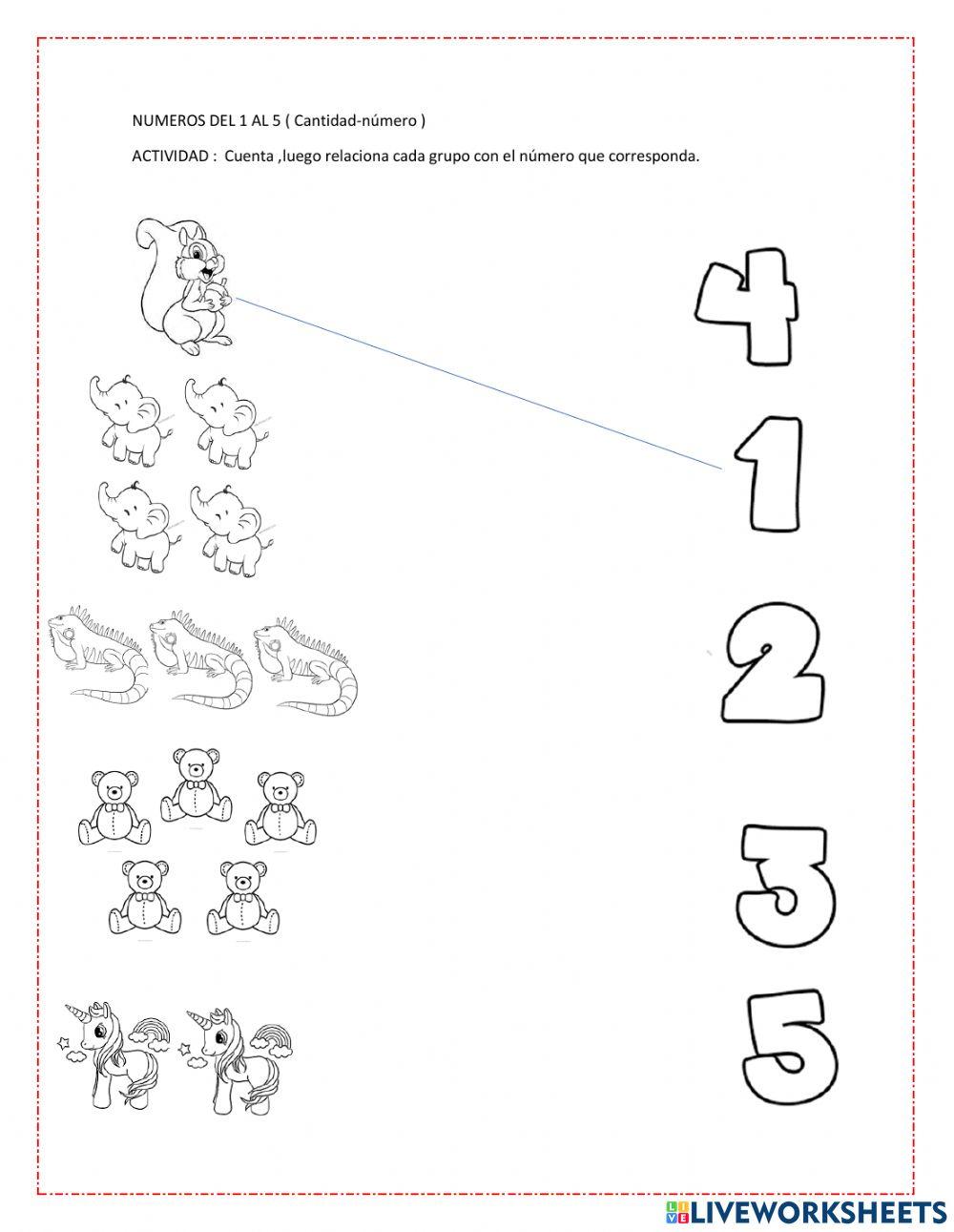 NUMEROS DEL 1 AL 5 ( Cantidad-número )

ACTIVIDAD : Cuenta ,luego relaciona cada grupo con el número que corresponda.

4

1

2

3

5

LIVEWORKSHEETS