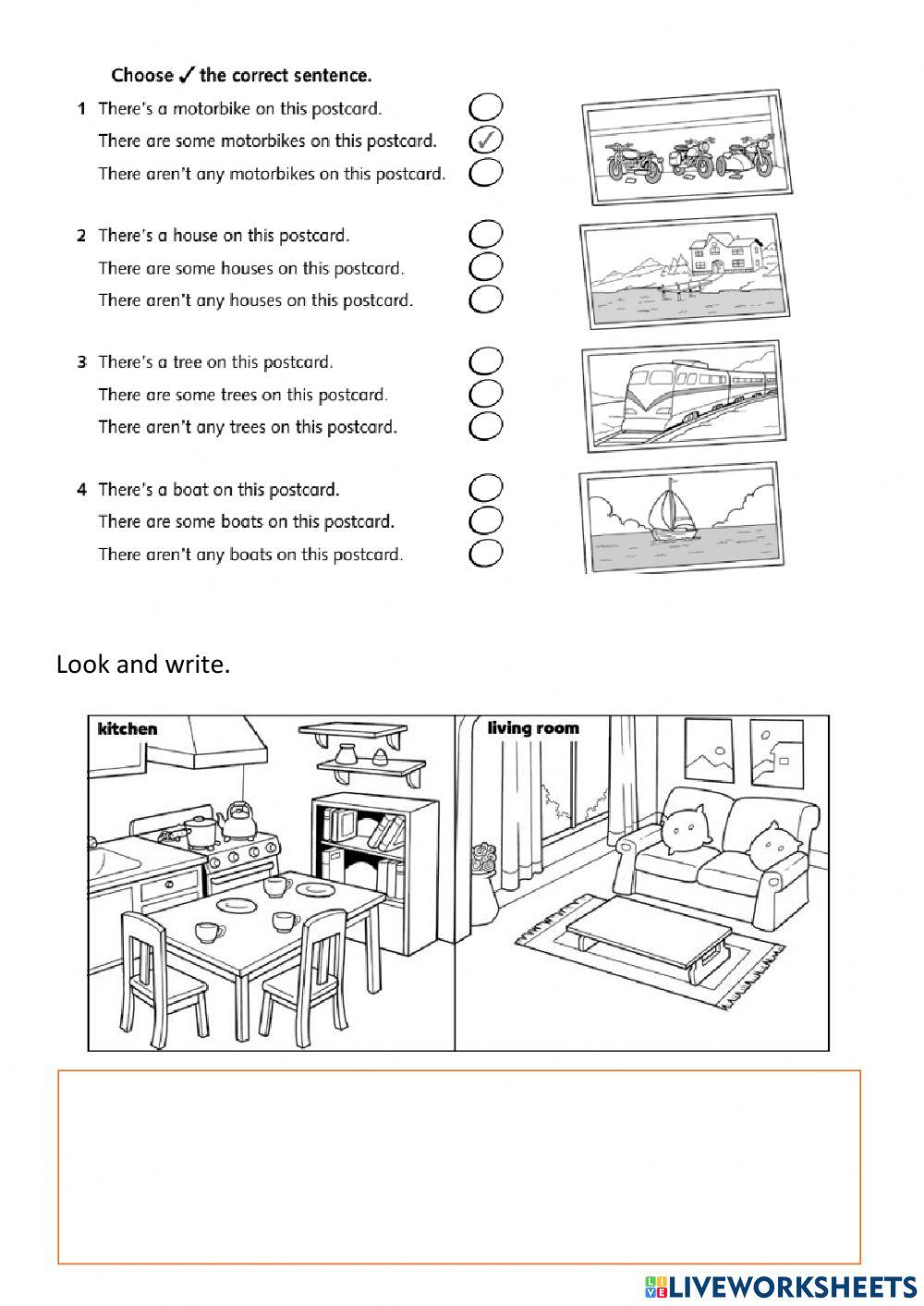 Choose ✓ the correct sentence.

1 There's a motorbike on this postcard.
There are some motorbikes on this postcard. ✓
There aren't any motorbikes on this postcard.

2 There's a house on this postcard.
There are some houses on this postcard.
There aren't any houses on this postcard.

3 There's a tree on this postcard.
There are some trees on this postcard.
There aren't any trees on this postcard.

4 There's a boat on this postcard.
There are some boats on this postcard.
There aren't any boats on this postcard.

Look and write.

kitchen

living room

LIVEWORKSHEETS