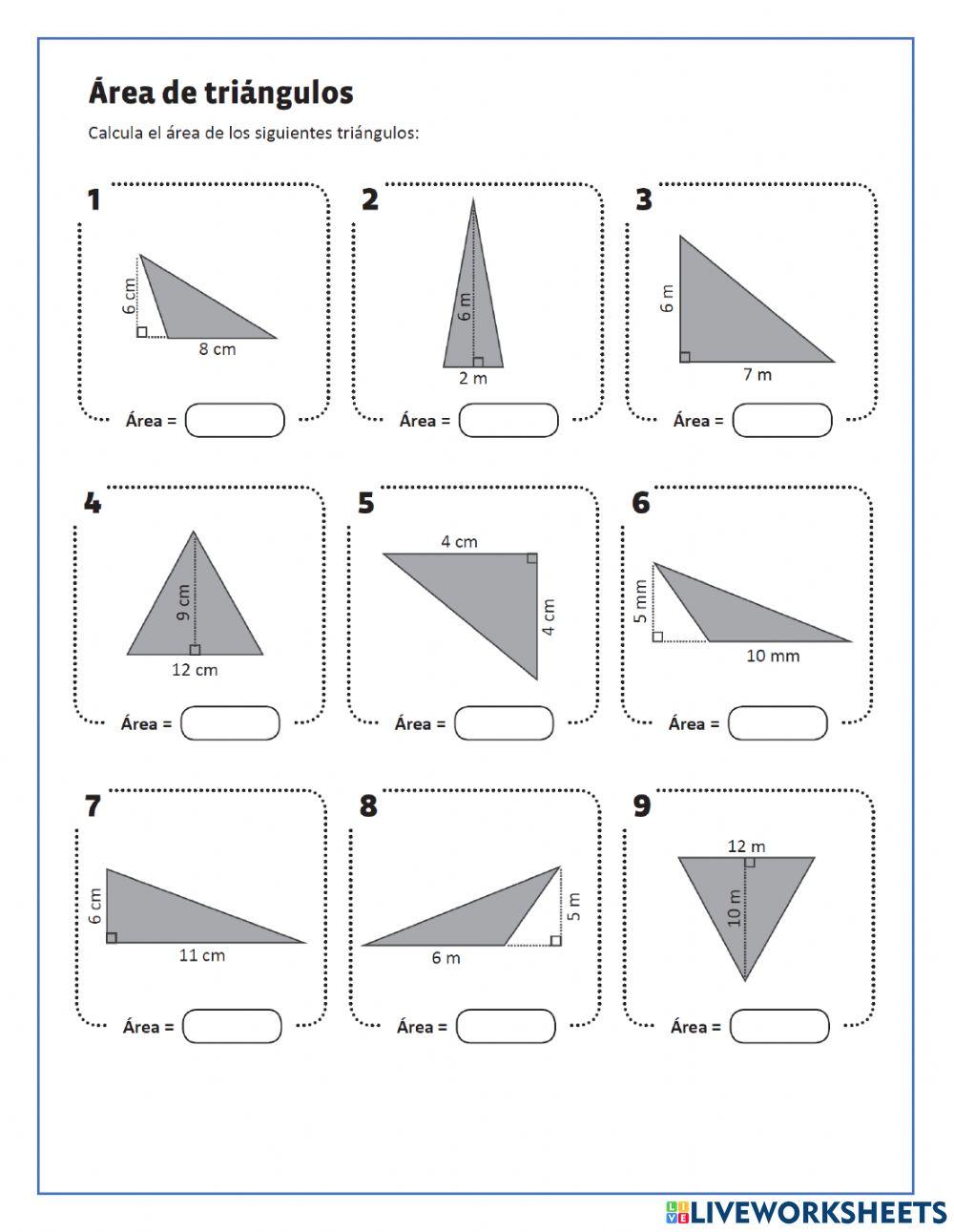 Área de triángulos

Calcula el área de los siguientes triángulos:

1

6 cm

8 cm

Área =

2

6 m

2 m

Área =

3

6 m

7 m

Área =

4

9 cm

12 cm

Área =

5

4 cm

4 cm

Área =

6

5 mm

10 mm

Área =

7

6 cm

11 cm

Área =

8

5 m

6 m

Área =

9

12 m

10 m

Área =

LIVEWORKSHEETS