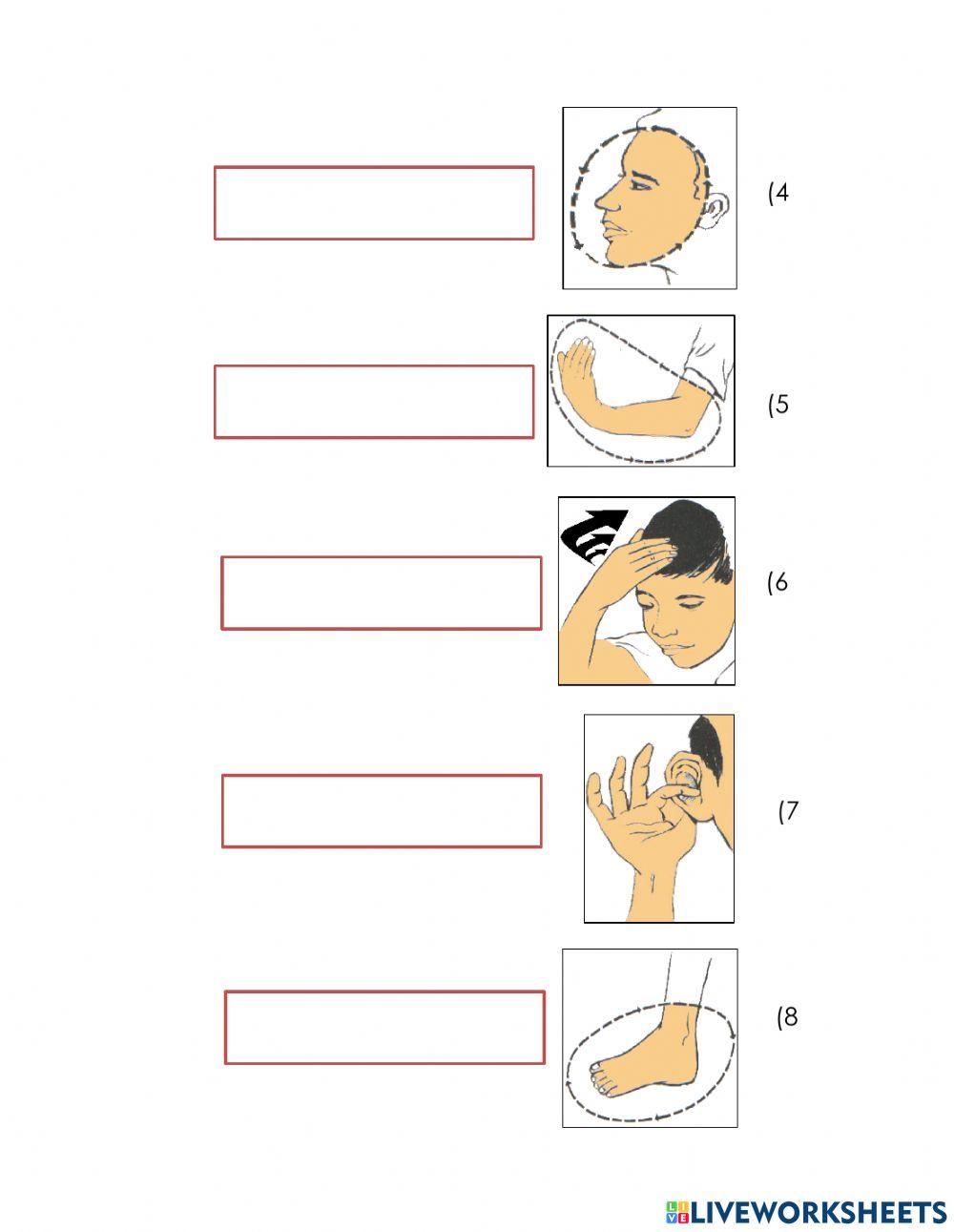 (4

(5

(6

(7

(8

LIVEWORKSHEETS