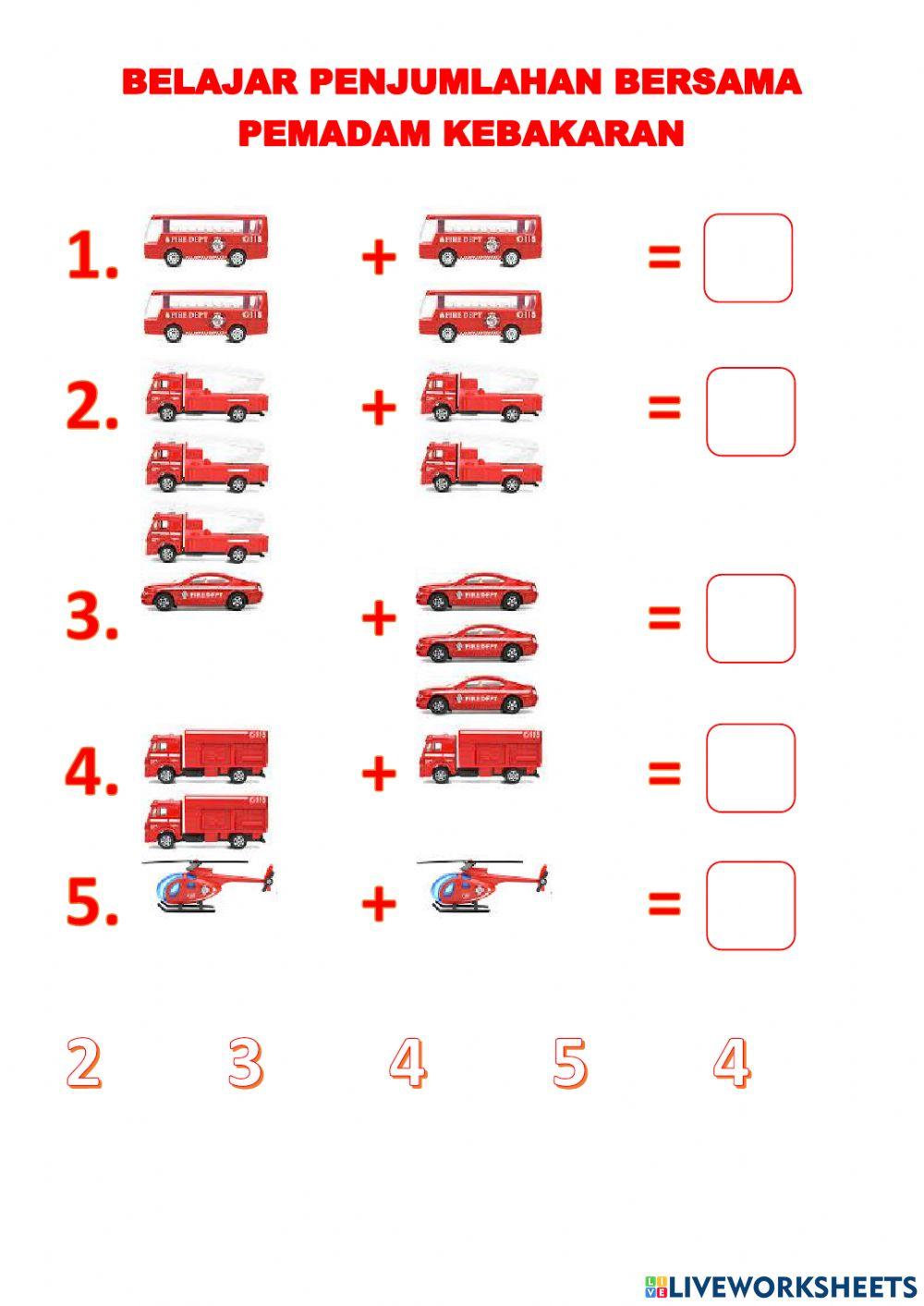 BELAJAR PENJUMLAHAN BERSAMA PEMADAM KEBAKARAN

1. + =

2. + =

3. + =

4. + =

5. + =

2 3 4 5 4

LIVEWORKSHEETS