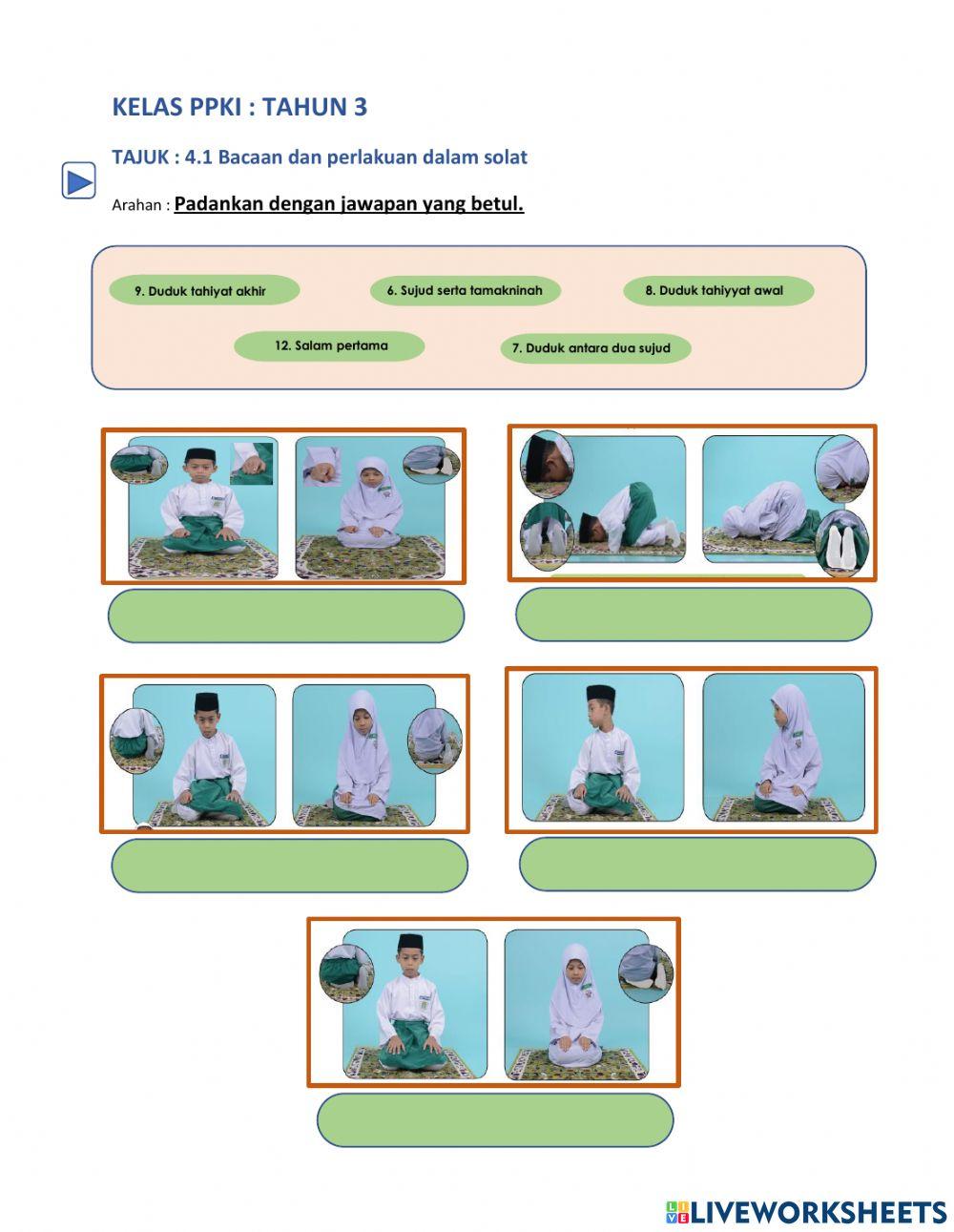 KELAS PPKI : TAHUN 3

TAJUK : 4.1 Bacaan dan perlakuan dalam solat

Arahan : Padankan dengan jawapan yang betul.

9. Duduk tahiyat akhir

6. Sujud serta tamakninah

8. Duduk tahiyyat awal

12. Salam pertama

7. Duduk antara dua sujud

LIVEWORKSHEETS