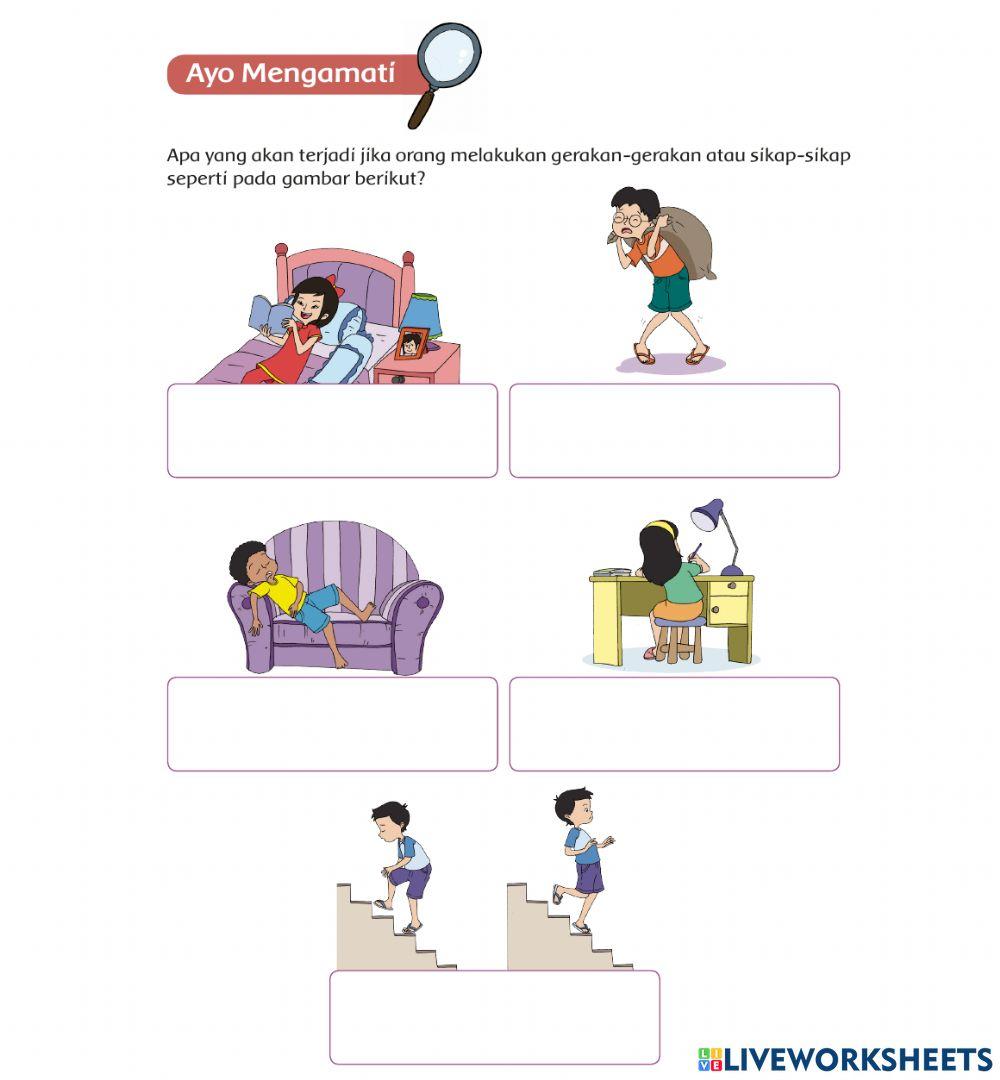 Ayo Mengamati

Apa yang akan terjadi jika orang melakukan gerakan-gerakan atau sikap-sikap seperti pada gambar berikut?

LIVEWORKSHEETS