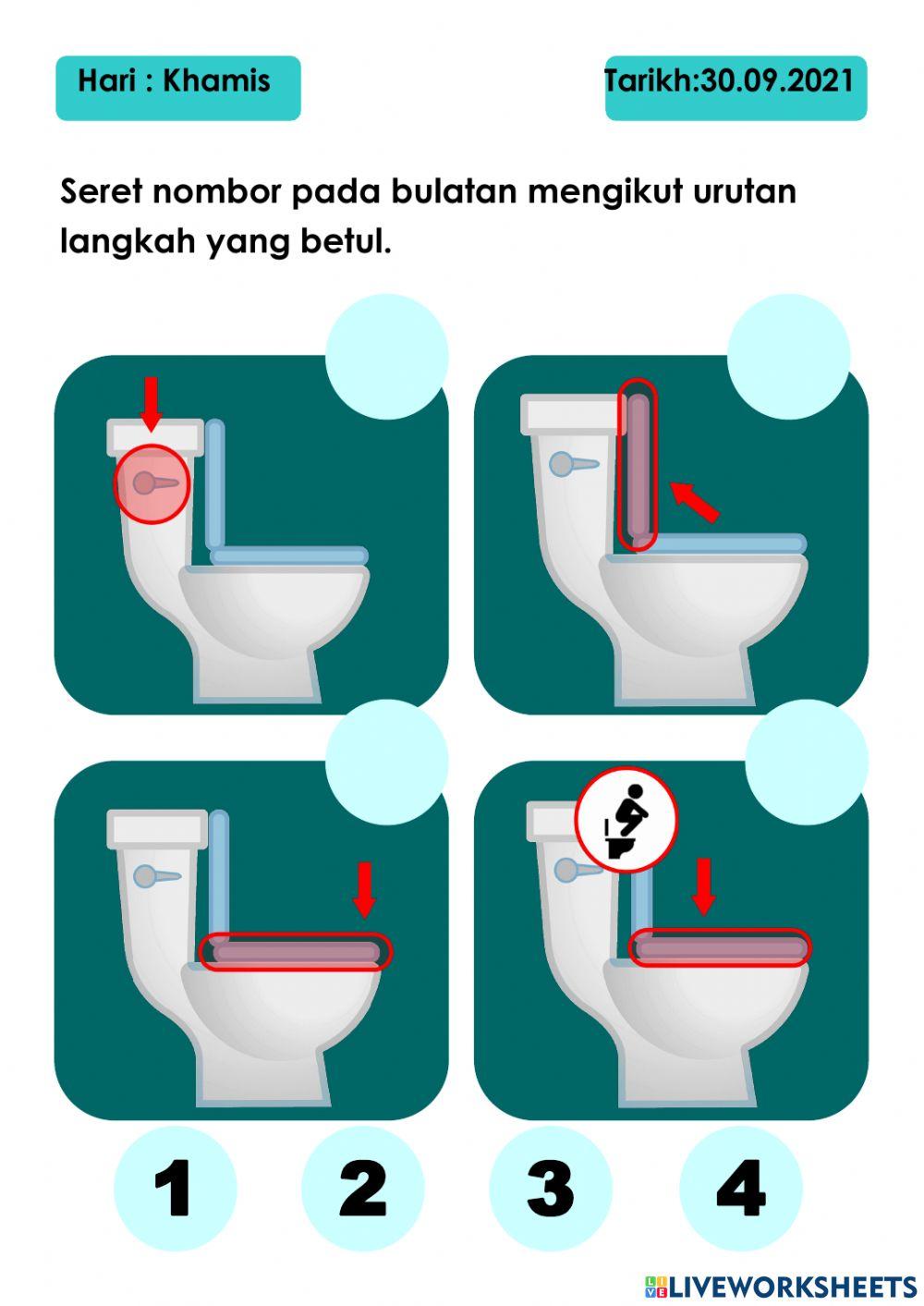 Hari : Khamis

Tarikh:30.09.2021

Seret nombor pada bulatan mengikut urutan langkah yang betul.

1

2

3

4

LIVEWORKSHEETS