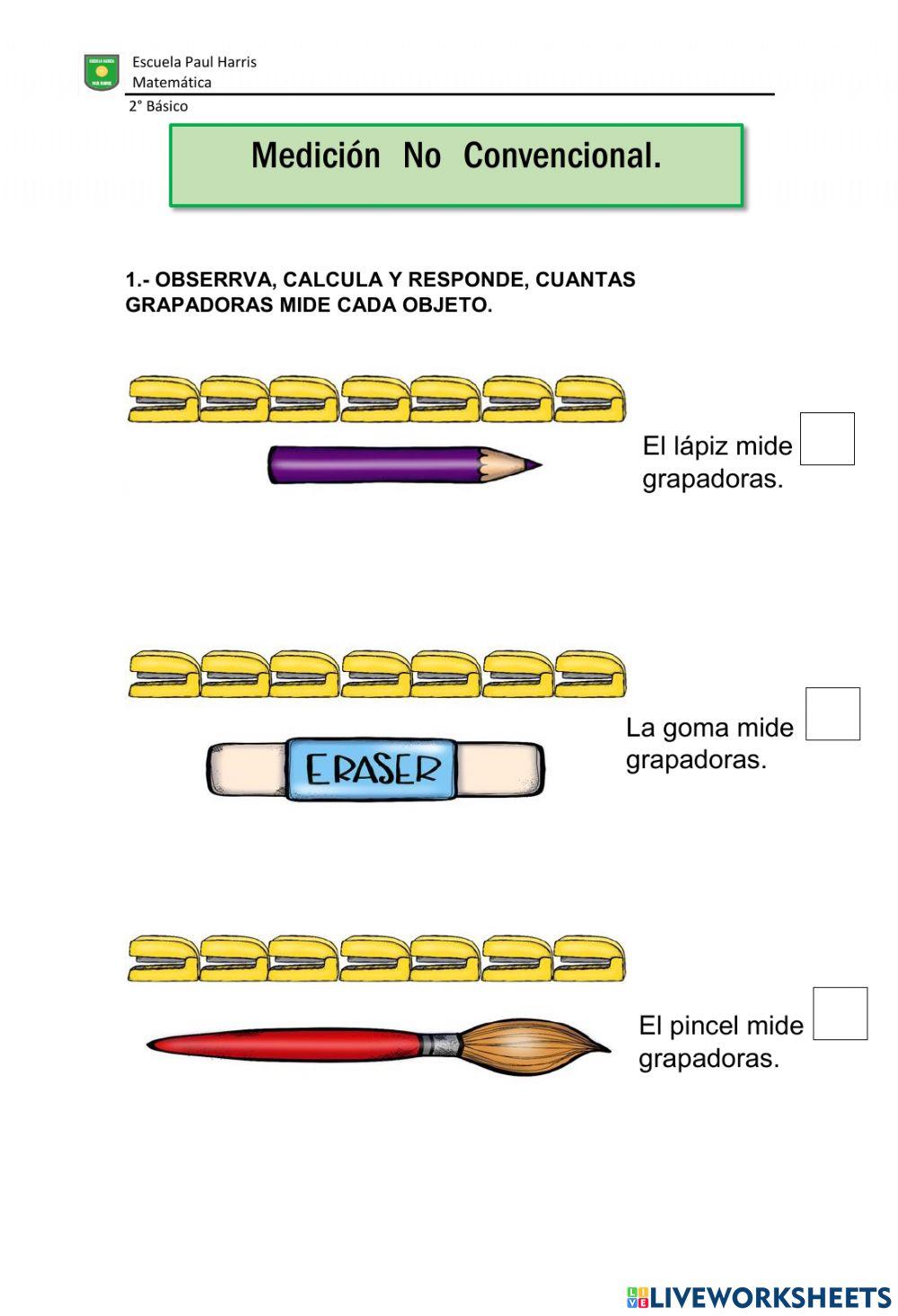 Escuela Paul Harris
Matemática
2° Básico

Medición No Convencional.

1.- OBSERRVA, CALCULA Y RESPONDE, CUANTAS GRAPADORAS MIDE CADA OBJETO.

El lápiz mide grapadoras.

ERASER

La goma mide grapadoras.

El pincel mide grapadoras.

LIVEWORKSHEETS