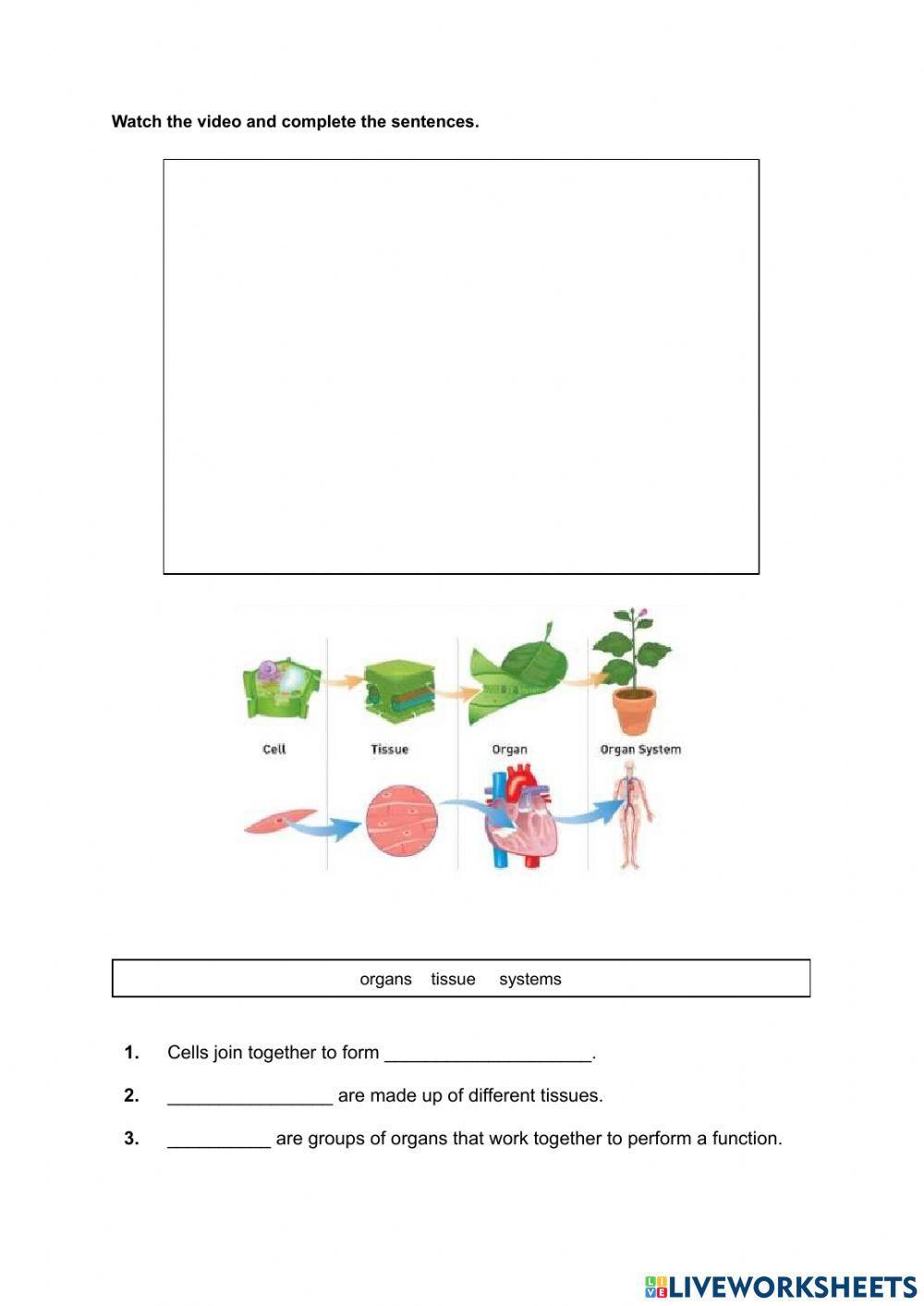 Watch the video and complete the sentences.

Cell Tissue Organ Organ System

organs tissue systems

1. Cells join together to form ____________________.

2. ________________ are made up of different tissues.

3. __________ are groups of organs that work together to perform a function.

LIVEWORKSHEETS