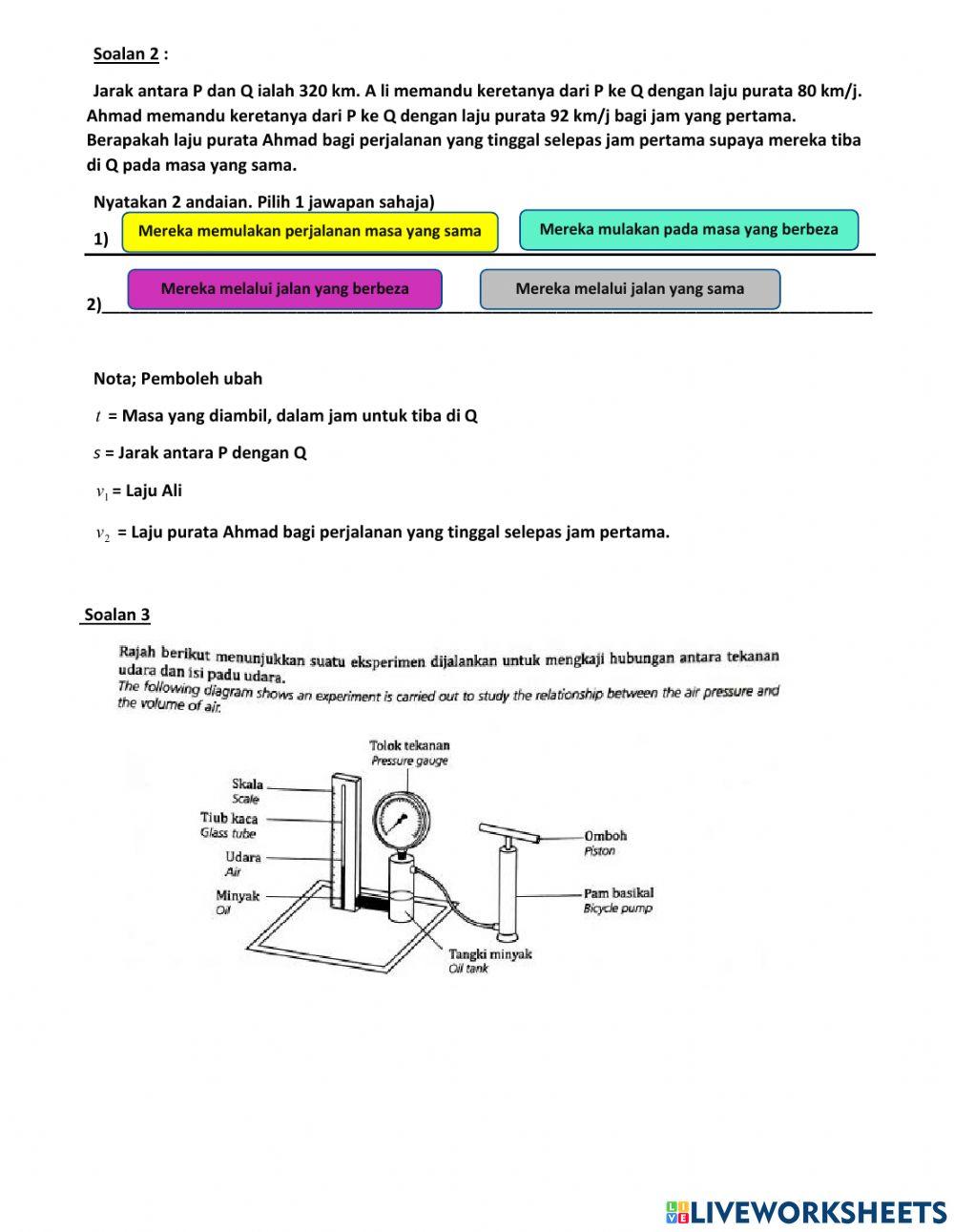 Soalan 2 :

Jarak antara P dan Q ialah 320 km. A li memandu keretanya dari P ke Q dengan laju purata 80 km/j. Ahmad memandu keretanya dari P ke Q dengan laju purata 92 km/j bagi jam yang pertama. Berapakah laju purata Ahmad bagi perjalanan yang tinggal selepas jam pertama supaya mereka tiba di Q pada masa yang sama.

Nyatakan 2 andaian. Pilih 1 jawapan sahaja)

1) Mereka memulakan perjalanan masa yang sama Mereka mulakan pada masa yang berbeza

2) Mereka melalui jalan yang berbeza Mereka melalui jalan yang sama

Nota; Pemboleh ubah

$t$ = Masa yang diambil, dalam jam untuk tiba di Q

$s$ = Jarak antara P dengan Q

$v_1$ = Laju Ali

$v_2$ = Laju purata Ahmad bagi perjalanan yang tinggal selepas jam pertama.

Soalan 3

Rajah berikut menunjukkan suatu eksperimen dijalankan untuk mengkaji hubungan antara tekanan udara dan isi padu udara.
The following diagram shows an experiment is carried out to study the relationship between the air pressure and the volume of air.

Tolok tekanan
Pressure gauge
Skala
Scale
Tiub kaca
Glass tube
Udara
Air
Minyak
Oil
Omboh
Piston
Pam basikal
Bicycle pump
Tangki minyak
Oil tank

LIVEWORKSHEETS