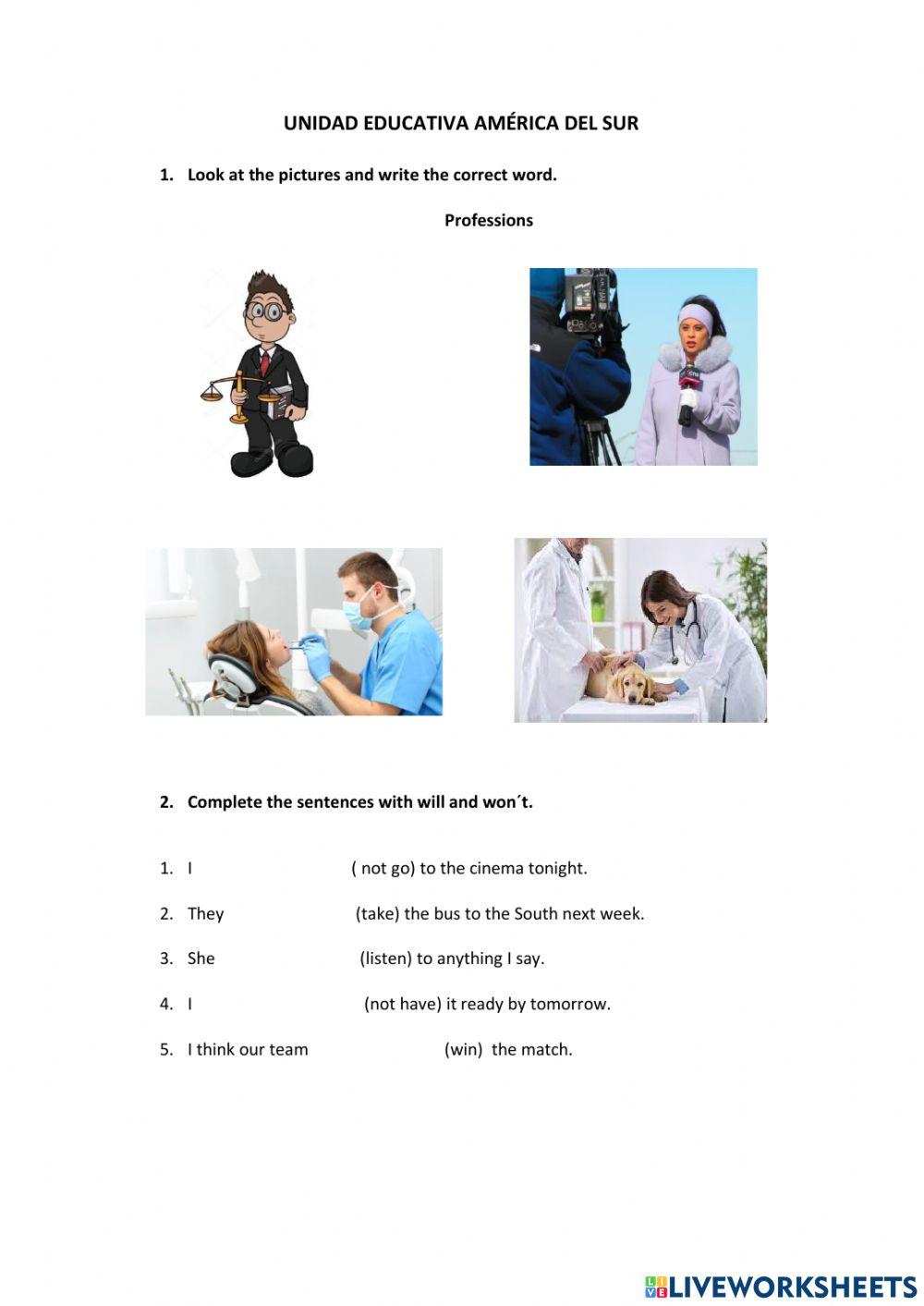 UNIDAD EDUCATIVA AMÉRICA DEL SUR

1. Look at the pictures and write the correct word.

Professions

2. Complete the sentences with will and won´t.

1. I ( not go) to the cinema tonight.

2. They (take) the bus to the South next week.

3. She (listen) to anything I say.

4. I (not have) it ready by tomorrow.

5. I think our team (win) the match.

LIVEWORKSHEETS