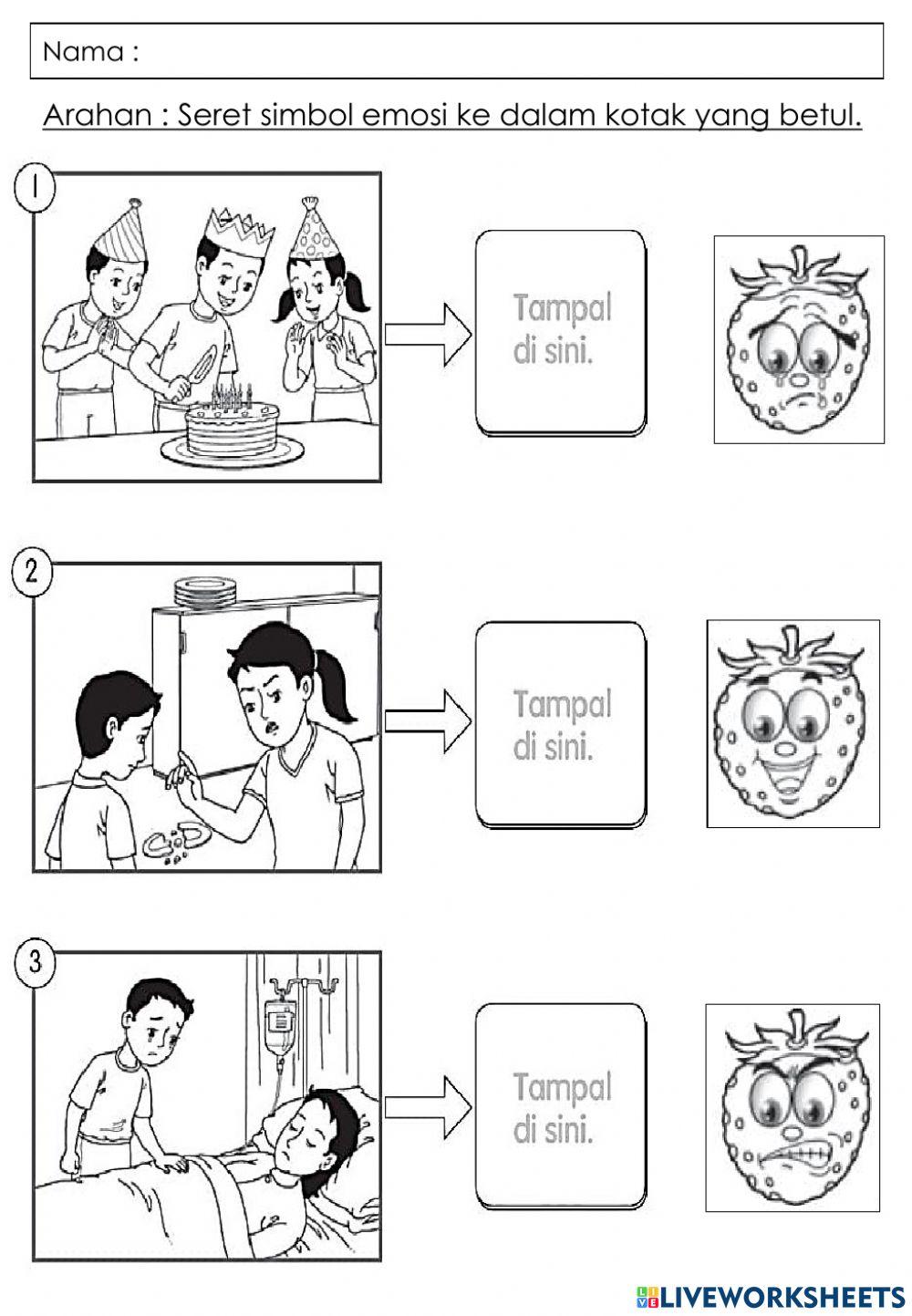 Nama :

Arahan : Seret simbol emosi ke dalam kotak yang betul.

1

Tampal di sini.

2

Tampal di sini.

3

Tampal di sini.

LIVEWORKSHEETS