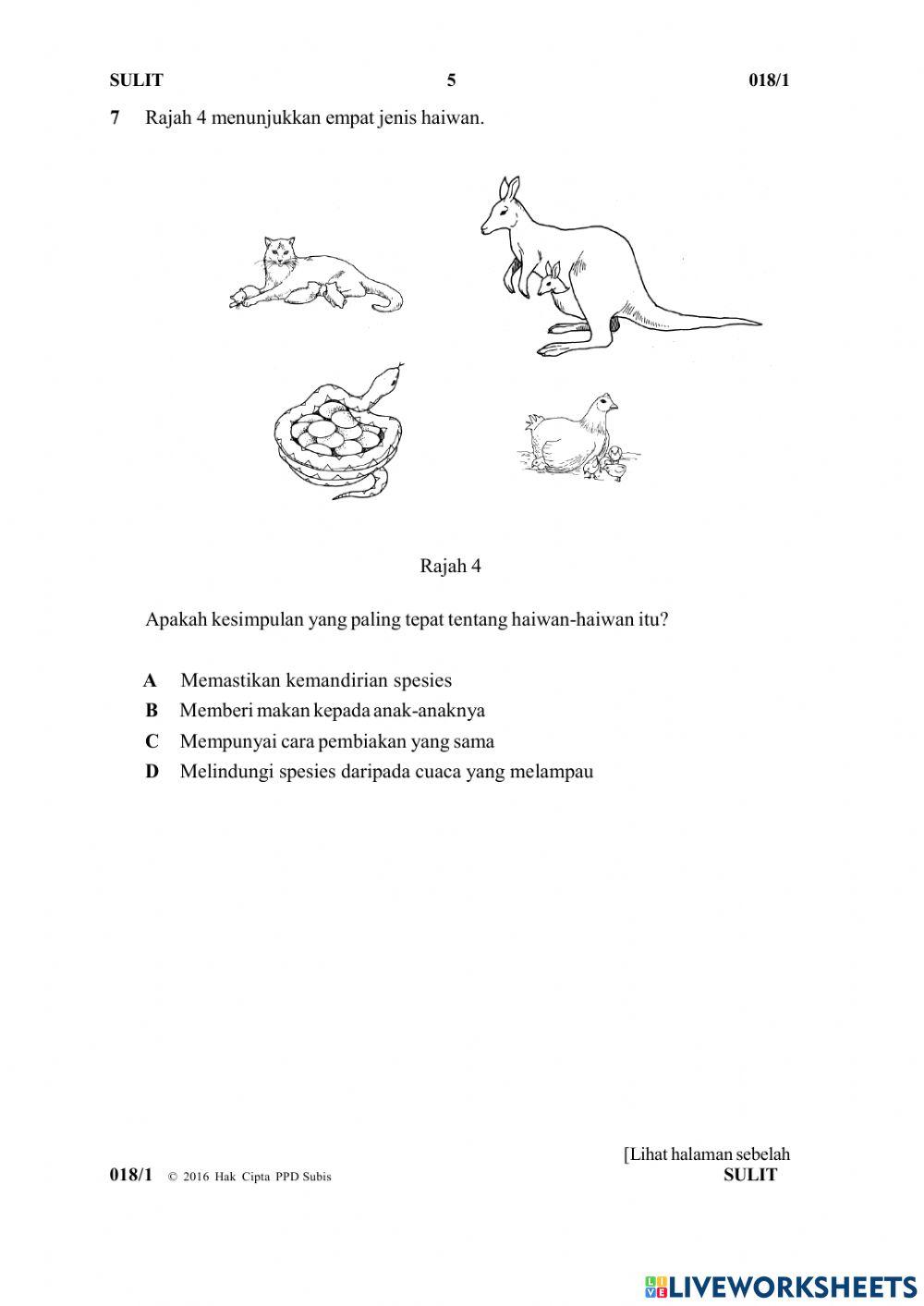 SULIT 5 018/1

7 Rajah 4 menunjukkan empat jenis haiwan.

Rajah 4

Apakah kesimpulan yang paling tepat tentang haiwan-haiwan itu?

A Memastikan kemandirian spesies
B Memberi makan kepada anak-anaknya
C Mempunyai cara pembiakan yang sama
D Melindungi spesies daripada cuaca yang melampau

[Lihat halaman sebelah
018/1 © 2016 Hak Cipta PPD Subis SULIT

LIVEWORKSHEETS