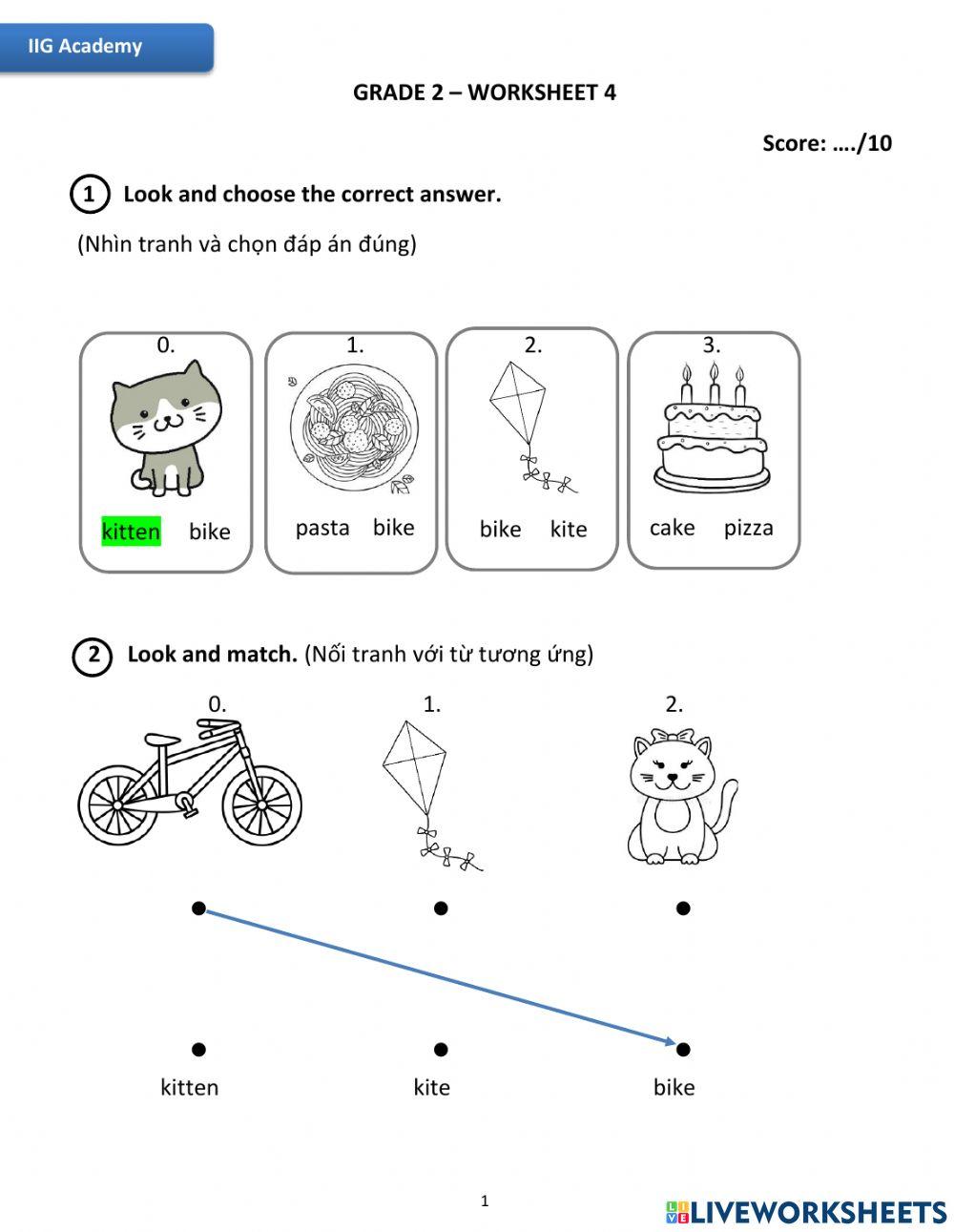 IIG Academy

GRADE 2 – WORKSHEET 4

Score: …./10

1 Look and choose the correct answer.

(Nhìn tranh và chọn đáp án đúng)

0.
kitten bike

1.
pasta bike

2.
bike kite

3.
cake pizza

2 Look and match. (Nối tranh với từ tương ứng)

0.

1.

2.

kitten

kite

bike

1

LIVEWORKSHEETS