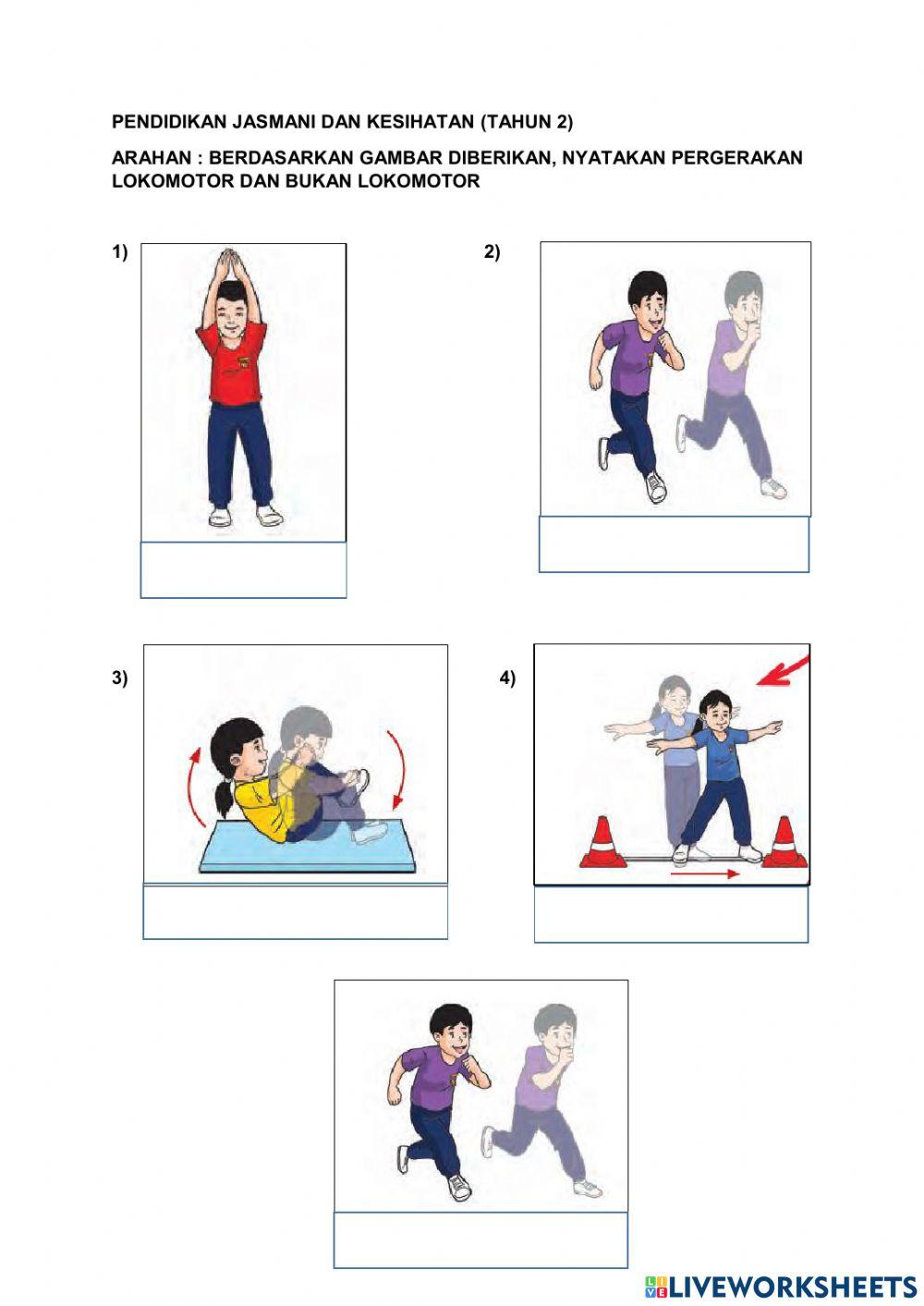 PENDIDIKAN JASMANI DAN KESIHATAN (TAHUN 2)

ARAHAN : BERDASARKAN GAMBAR DIBERIKAN, NYATAKAN PERGERAKAN LOKOMOTOR DAN BUKAN LOKOMOTOR

1)

2)

3)

4)

LIVEWORKSHEETS