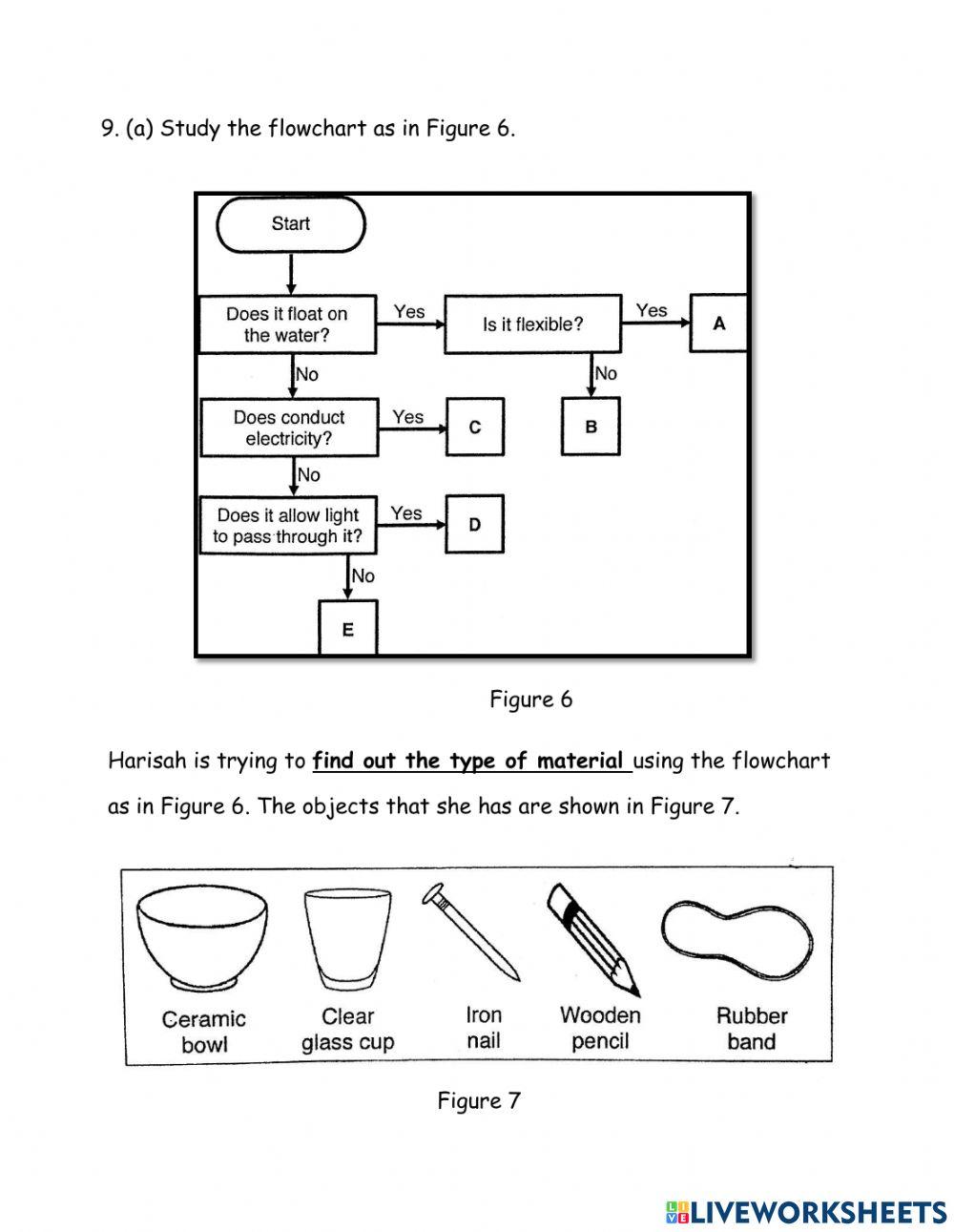 9. (a) Study the flowchart as in Figure 6.

Start

Does it float on the water?

Yes

Is it flexible?

Yes

A

No

B

No

Does conduct electricity?

Yes

C

No

Does it allow light to pass through it?

Yes

D

No

E

Figure 6

Harisah is trying to find out the type of material using the flowchart as in Figure 6. The objects that she has are shown in Figure 7.

Ceramic bowl

Clear glass cup

Iron nail

Wooden pencil

Rubber band

Figure 7

LIVEWORKSHEETS