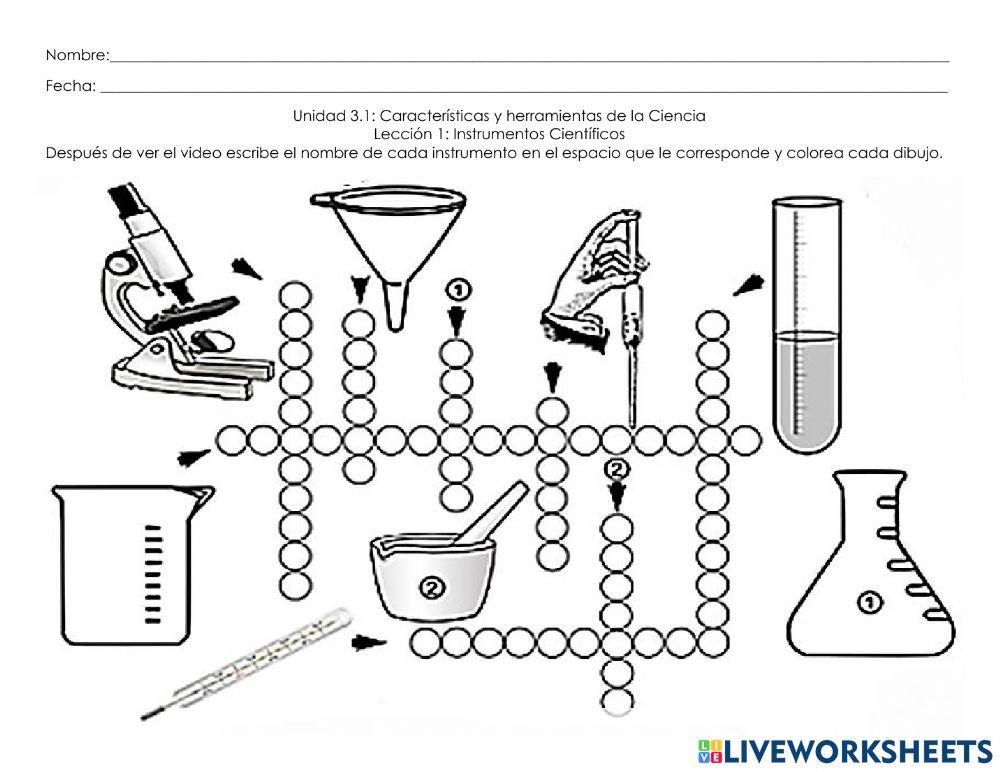 Nombre:

Fecha:

Unidad 3.1: Características y herramientas de la Ciencia
Lección 1: Instrumentos Científicos
Después de ver el video escribe el nombre de cada instrumento en el espacio que le corresponde y colorea cada dibujo.

1

2

2

1

LIVEWORKSHEETS