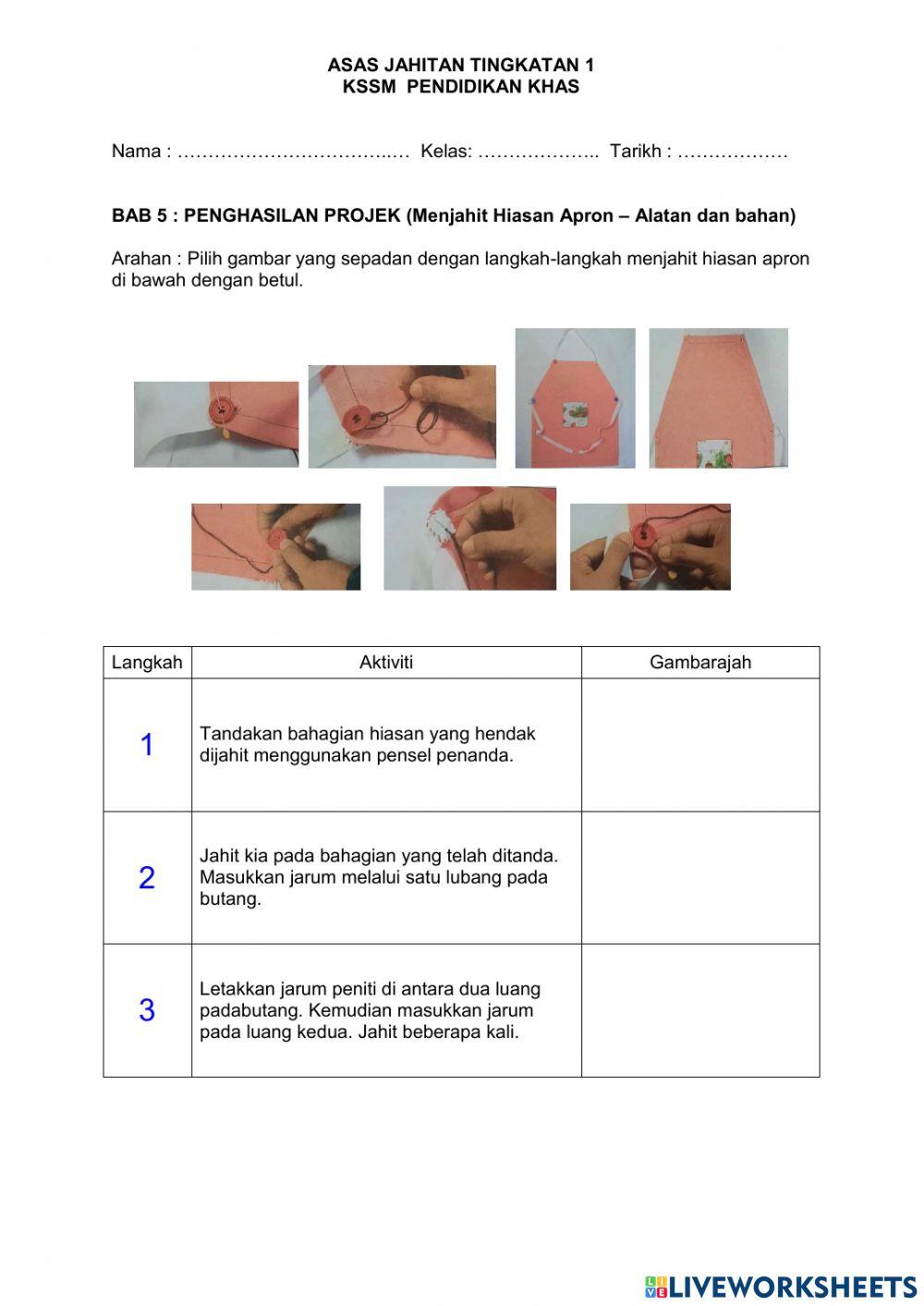 ASAS JAHITAN TINGKATAN 1
KSSM PENDIDIKAN KHAS

Nama : ……………………………..… Kelas: ……………….. Tarikh : ………………

BAB 5 : PENGHASILAN PROJEK (Menjahit Hiasan Apron – Alatan dan bahan)

Arahan : Pilih gambar yang sepadan dengan langkah-langkah menjahit hiasan apron di bawah dengan betul.

| Langkah | Aktiviti | Gambarajah |
|---|---|---|
| 1 | Tandakan bahagian hiasan yang hendak dijahit menggunakan pensel penanda. | |
| 2 | Jahit kia pada bahagian yang telah ditanda. Masukkan jarum melalui satu lubang pada butang. | |
| 3 | Letakkan jarum peniti di antara dua luang padabutang. Kemudian masukkan jarum pada luang kedua. Jahit beberapa kali. | |

LIVEWORKSHEETS