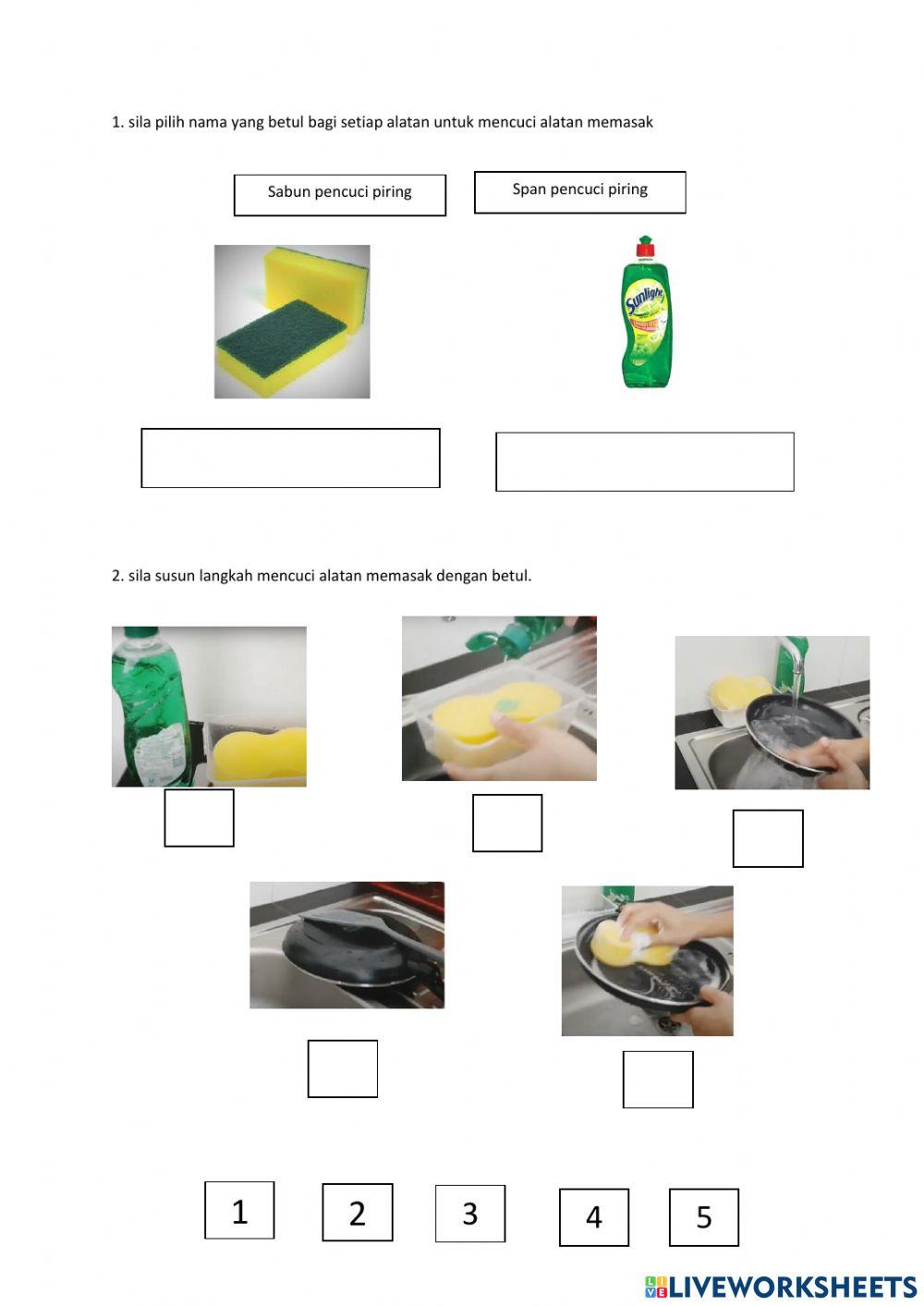 1. sila pilih nama yang betul bagi setiap alatan untuk mencuci alatan memasak

Sabun pencuci piring

Span pencuci piring

Sunlight

2. sila susun langkah mencuci alatan memasak dengan betul.

1

2

3

4

5

LIVEWORKSHEETS