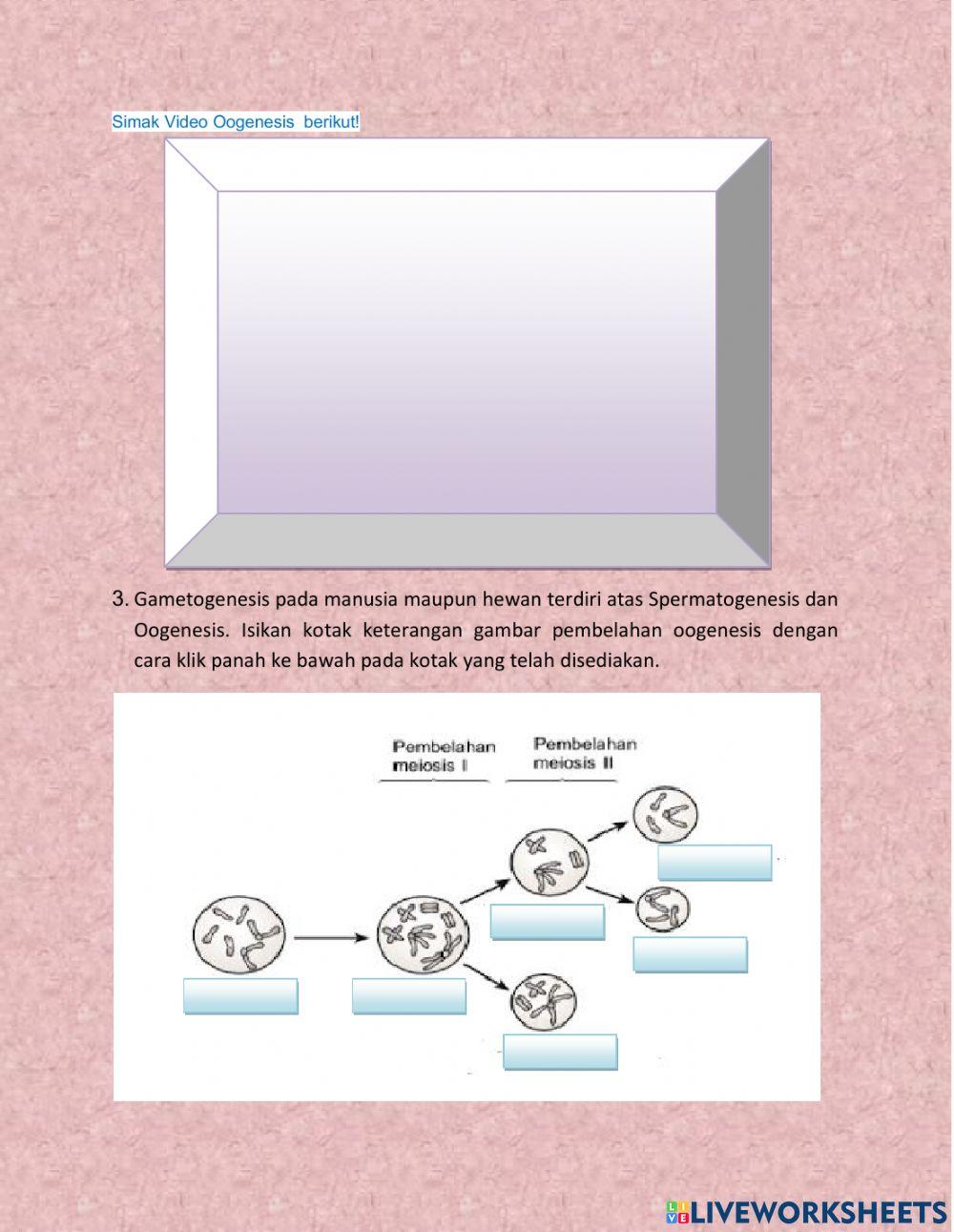 Simak Video Oogenesis berikut!

3. Gametogenesis pada manusia maupun hewan terdiri atas Spermatogenesis dan Oogenesis. Isikan kotak keterangan gambar pembelahan oogenesis dengan cara klik panah ke bawah pada kotak yang telah disediakan.

Pembelahan meiosis I

Pembelahan meiosis II

LIVEWORKSHEETS