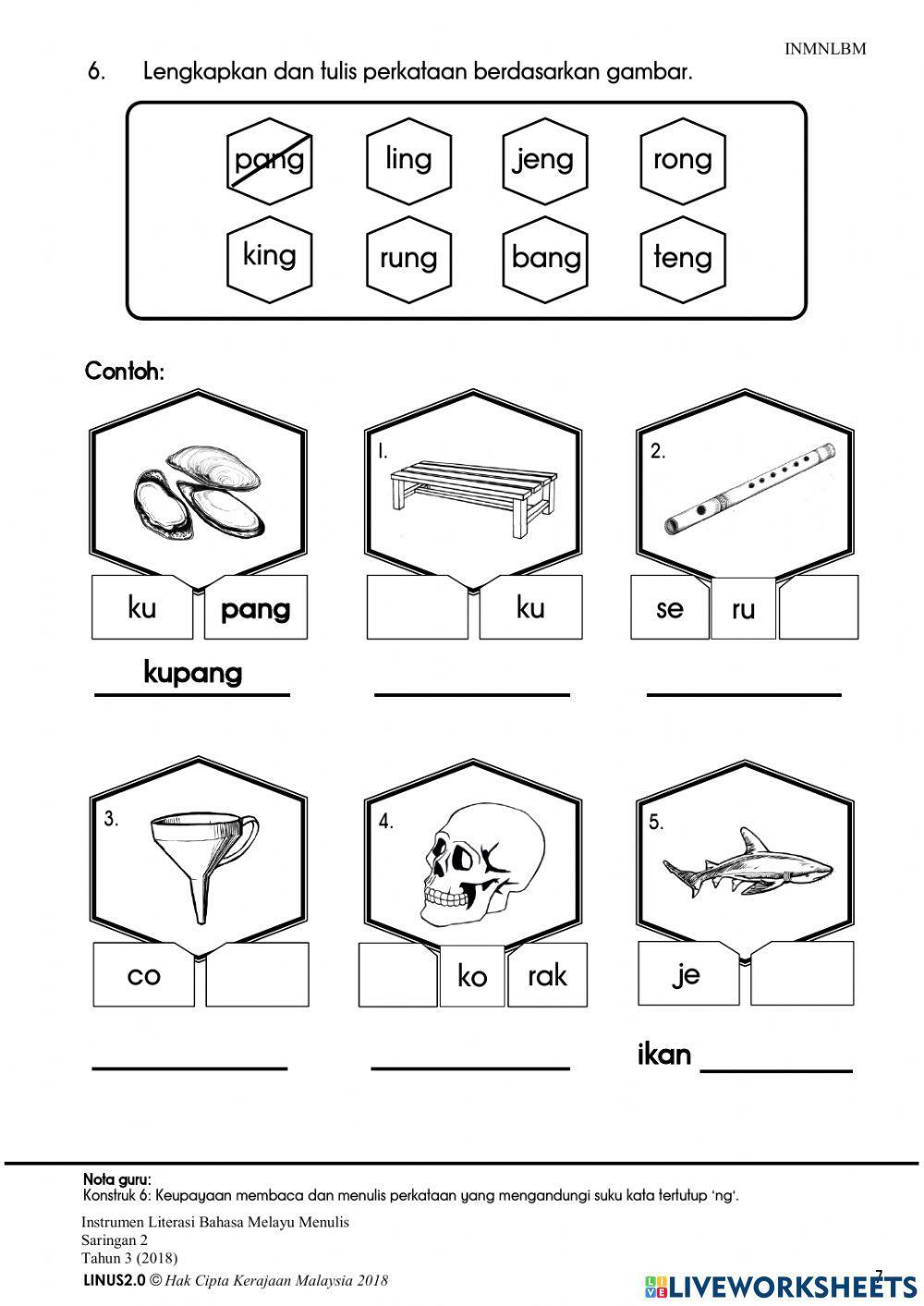 INMNLBM

6. Lengkapkan dan tulis perkataan berdasarkan gambar.

pang ling jeng rong
king rung bang teng

Contoh:

ku pang
kupang

1.
ku

2.
se ru

3.
co

4.
ko rak

5.
je

ikan

Nota guru:
Konstruk 6: Keupayaan membaca dan menulis perkataan yang mengandungi suku kata tertutup 'ng'.

Instrumen Literasi Bahasa Melayu Menulis
Saringan 2
Tahun 3 (2018)
LINUS2.0 © Hak Cipta Kerajaan Malaysia 2018

7

LIVEWORKSHEETS