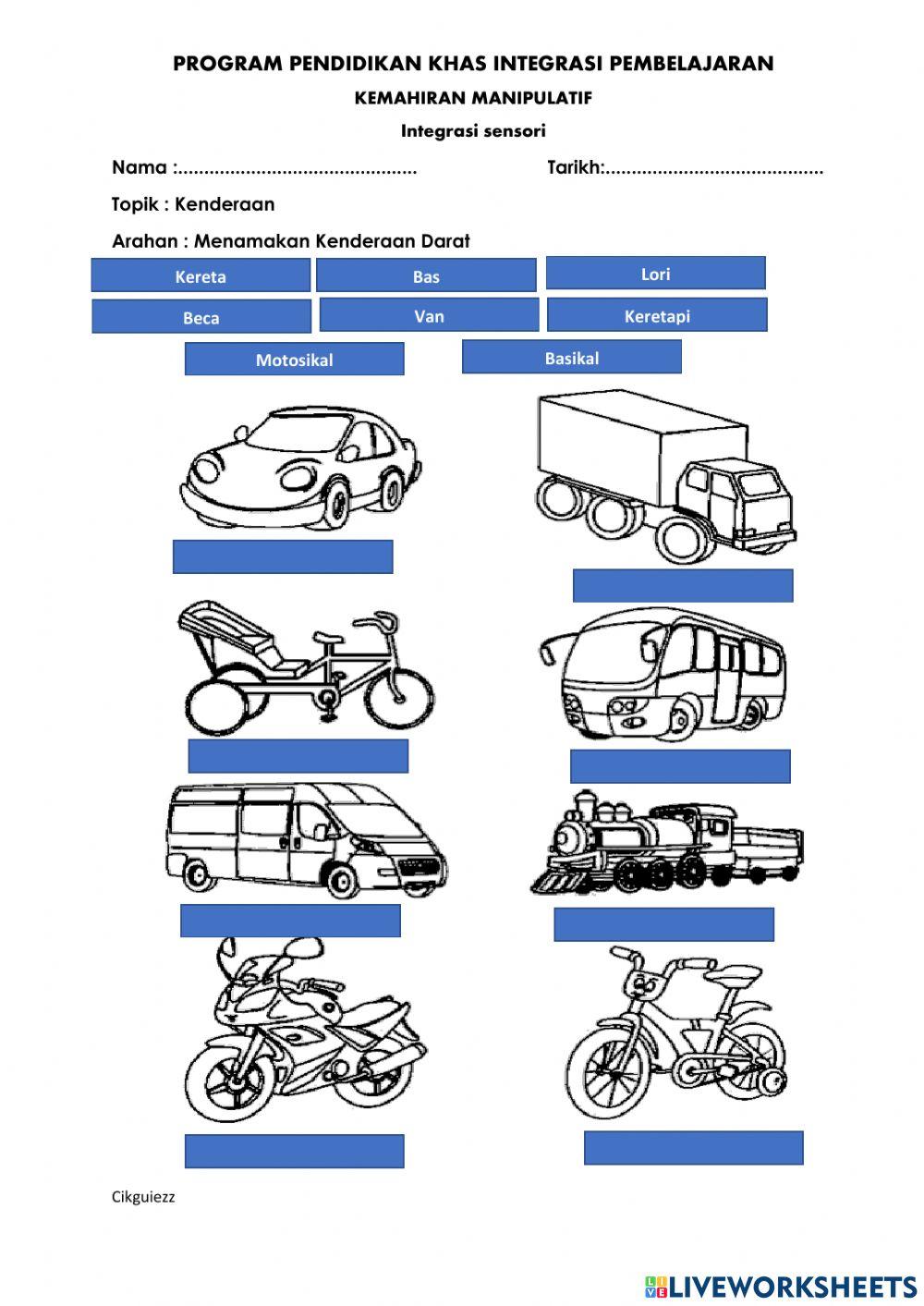 PROGRAM PENDIDIKAN KHAS INTEGRASI PEMBELAJARAN

KEMAHIRAN MANIPULATIF

Integrasi sensori

Nama :.............................................. Tarikh:..........................................

Topik : Kenderaan

Arahan : Menamakan Kenderaan Darat

Kereta

Bas

Lori

Beca

Van

Keretapi

Motosikal

Basikal

Cikguiezz

LIVEWORKSHEETS