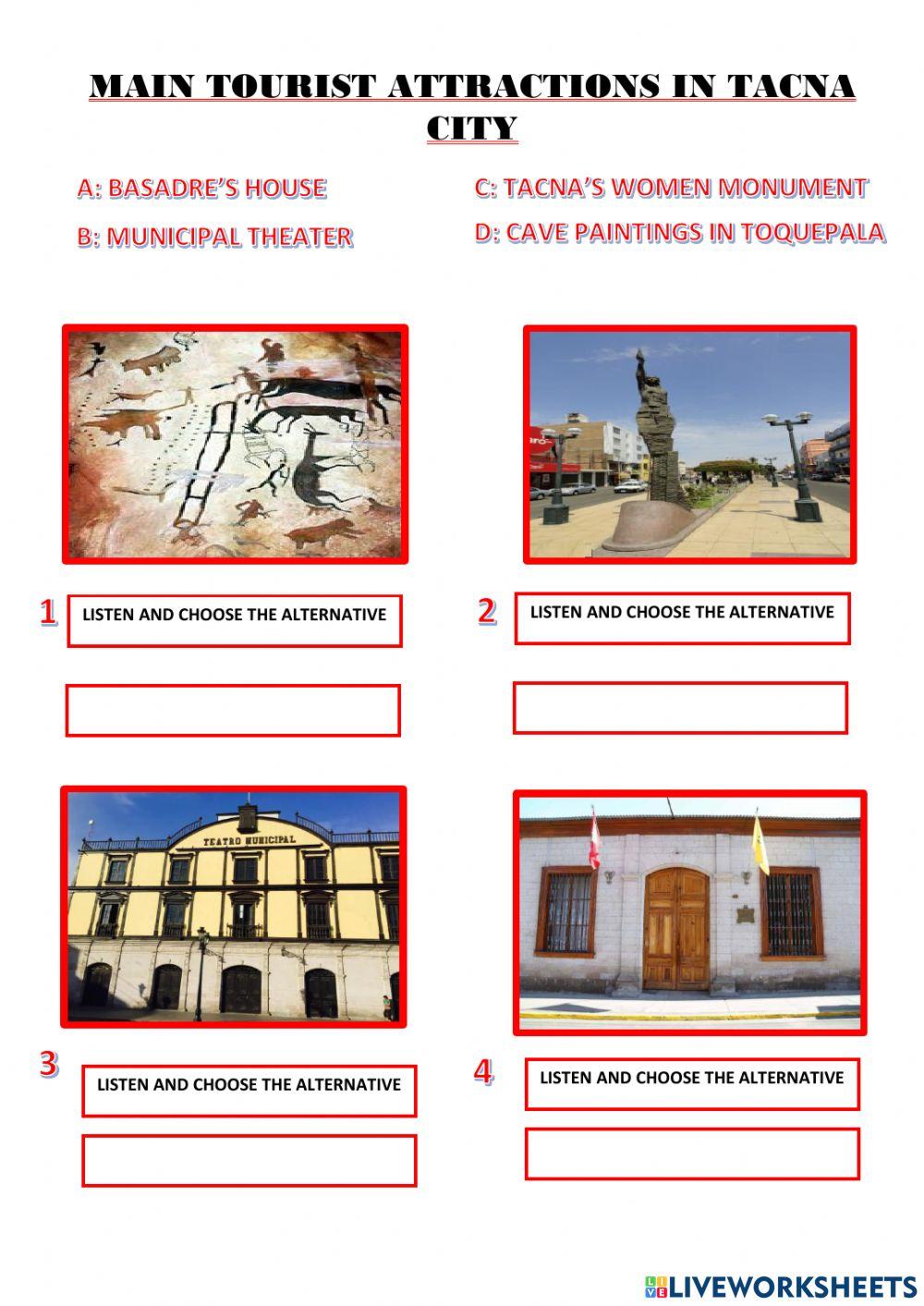 MAIN TOURIST ATTRACTIONS IN TACNA CITY

A: BASADRE'S HOUSE

B: MUNICIPAL THEATER

C: TACNA'S WOMEN MONUMENT

D: CAVE PAINTINGS IN TOQUEPALA

1 LISTEN AND CHOOSE THE ALTERNATIVE

2 LISTEN AND CHOOSE THE ALTERNATIVE

TEATRO MUNICIPAL

3 LISTEN AND CHOOSE THE ALTERNATIVE

4 LISTEN AND CHOOSE THE ALTERNATIVE

LIVEWORKSHEETS