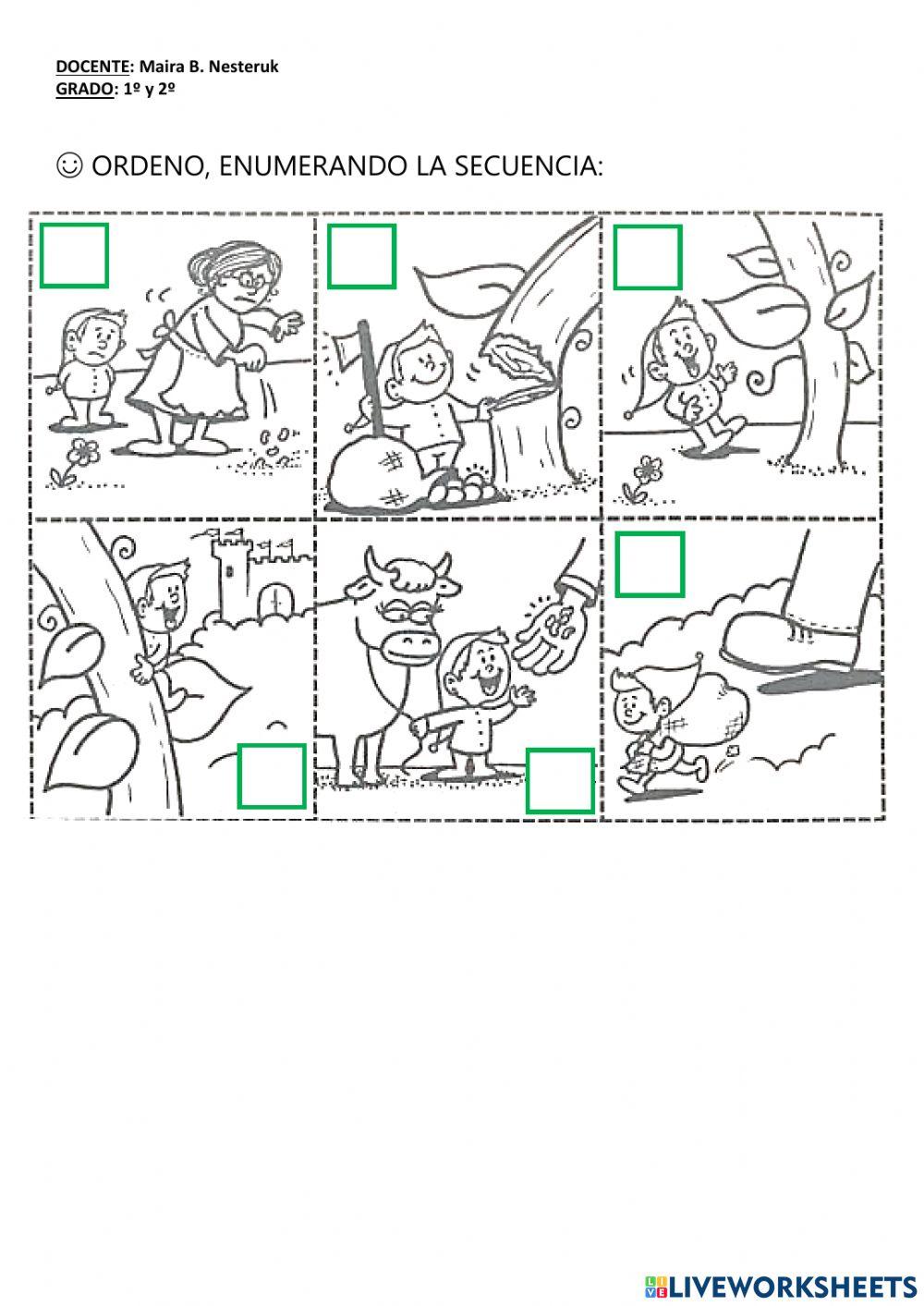 DOCENTE: Maira B. Nesteruk
GRADO: 1º y 2º

☺ ORDENO, ENUMERANDO LA SECUENCIA:

LIVEWORKSHEETS