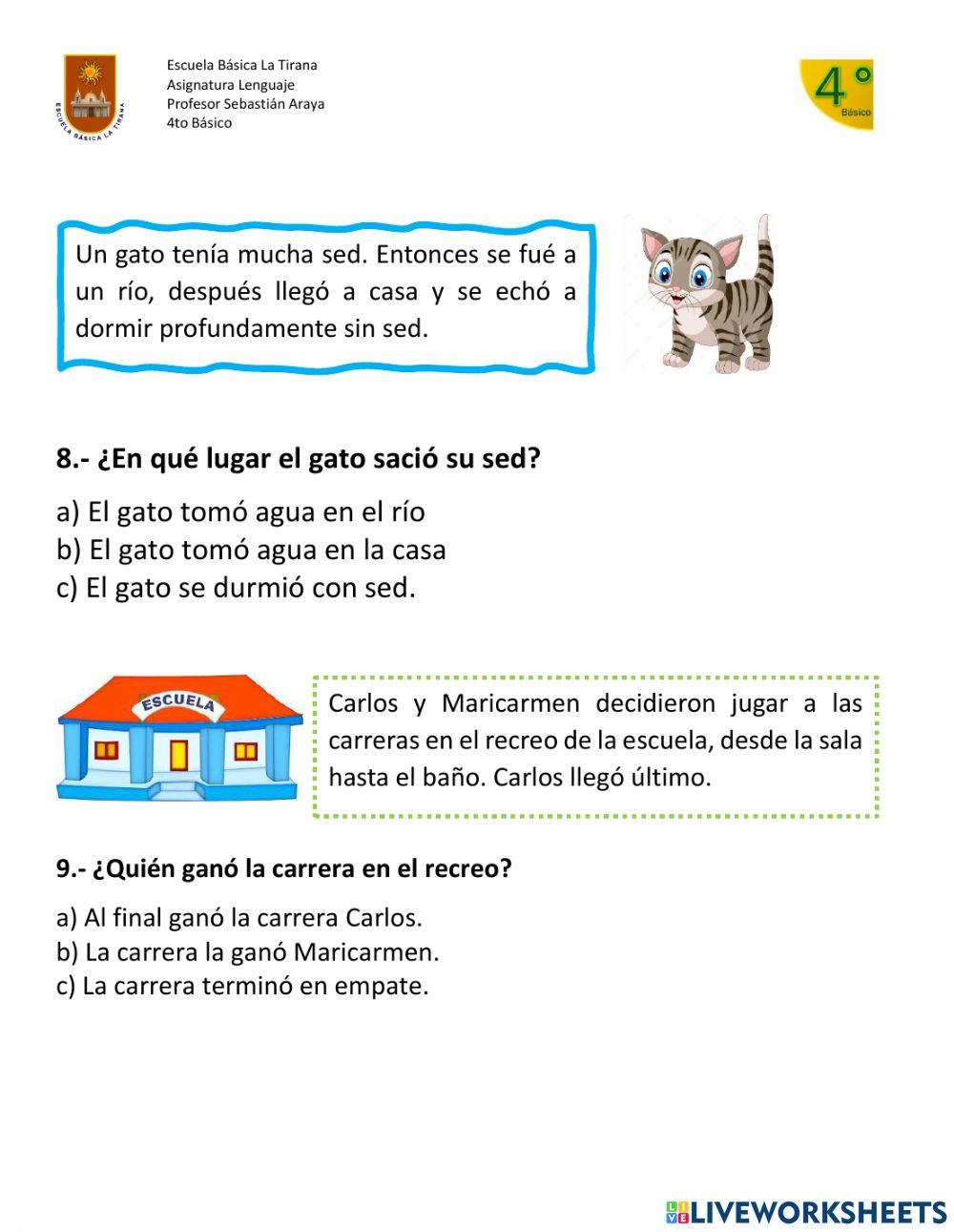 ESCUELA BÁSICA LA TIRANA

Escuela Básica La Tirana
Asignatura Lenguaje
Profesor Sebastián Araya
4to Básico

4°
Básico

Un gato tenía mucha sed. Entonces se fué a un río, después llegó a casa y se echó a dormir profundamente sin sed.

8.- ¿En qué lugar el gato sació su sed?

a) El gato tomó agua en el río
b) El gato tomó agua en la casa
c) El gato se durmió con sed.

ESCUELA

Carlos y Maricarmen decidieron jugar a las carreras en el recreo de la escuela, desde la sala hasta el baño. Carlos llegó último.

9.- ¿Quién ganó la carrera en el recreo?

a) Al final ganó la carrera Carlos.
b) La carrera la ganó Maricarmen.
c) La carrera terminó en empate.

LIVEWORKSHEETS