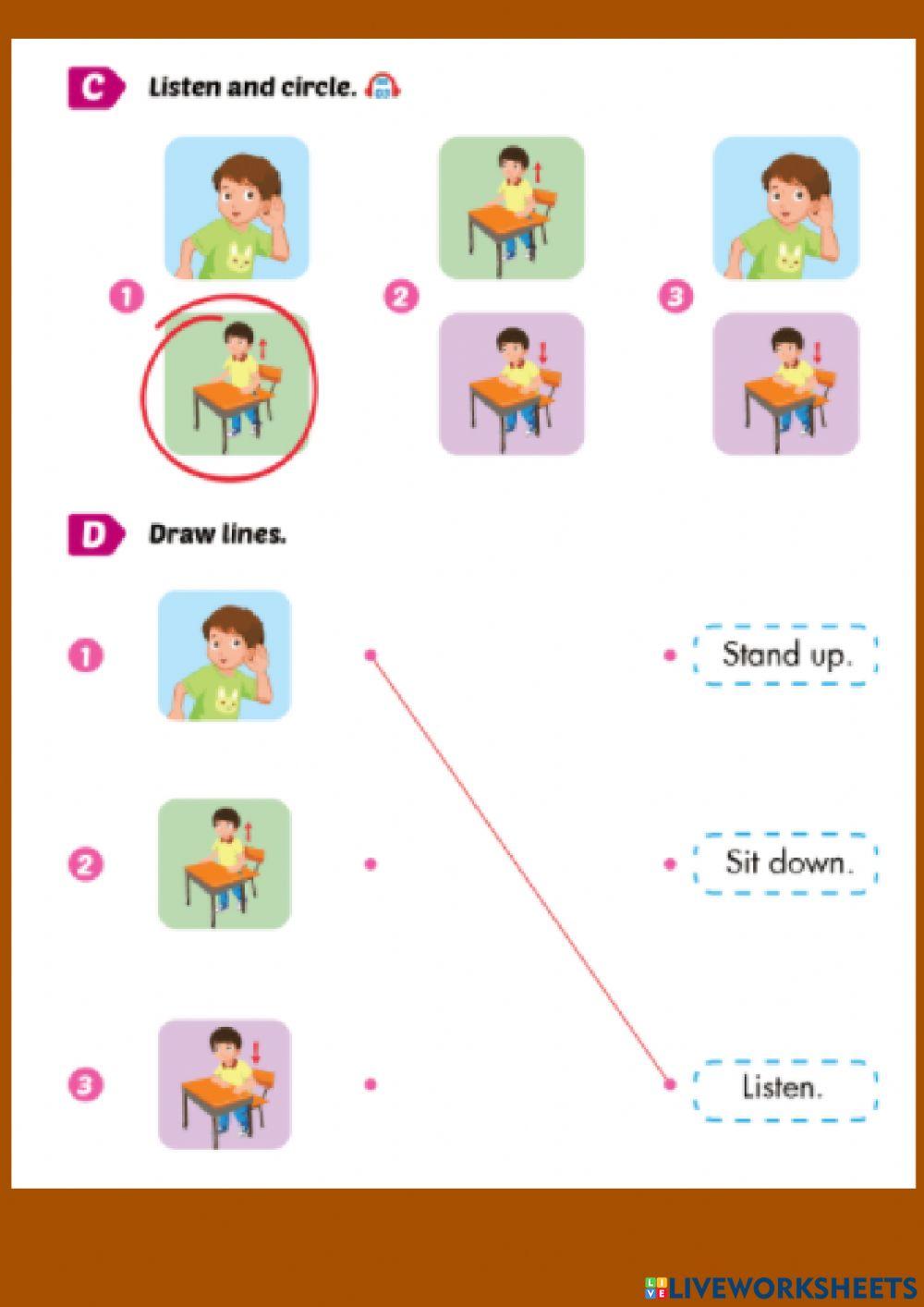 C Listen and circle.

1

2

3

D Draw lines.

1

2

3

Stand up.

Sit down.

Listen.

LIVEWORKSHEETS