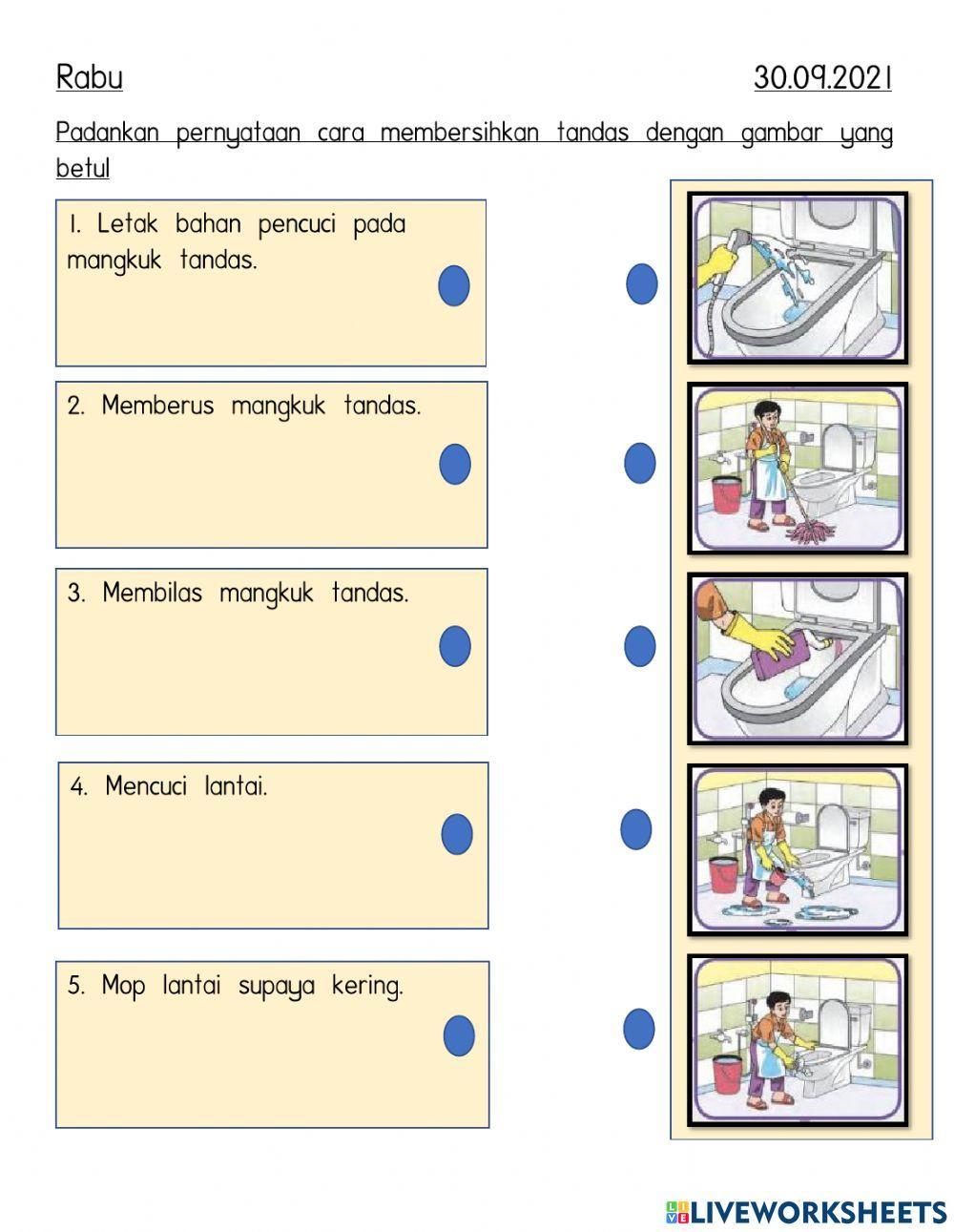 Rabu

30.09.2021

Padankan pernyataan cara membersihkan tandas dengan gambar yang betul

1. Letak bahan pencuci pada mangkuk tandas.

2. Memberus mangkuk tandas.

3. Membilas mangkuk tandas.

4. Mencuci lantai.

5. Mop lantai supaya kering.

LIVEWORKSHEETS