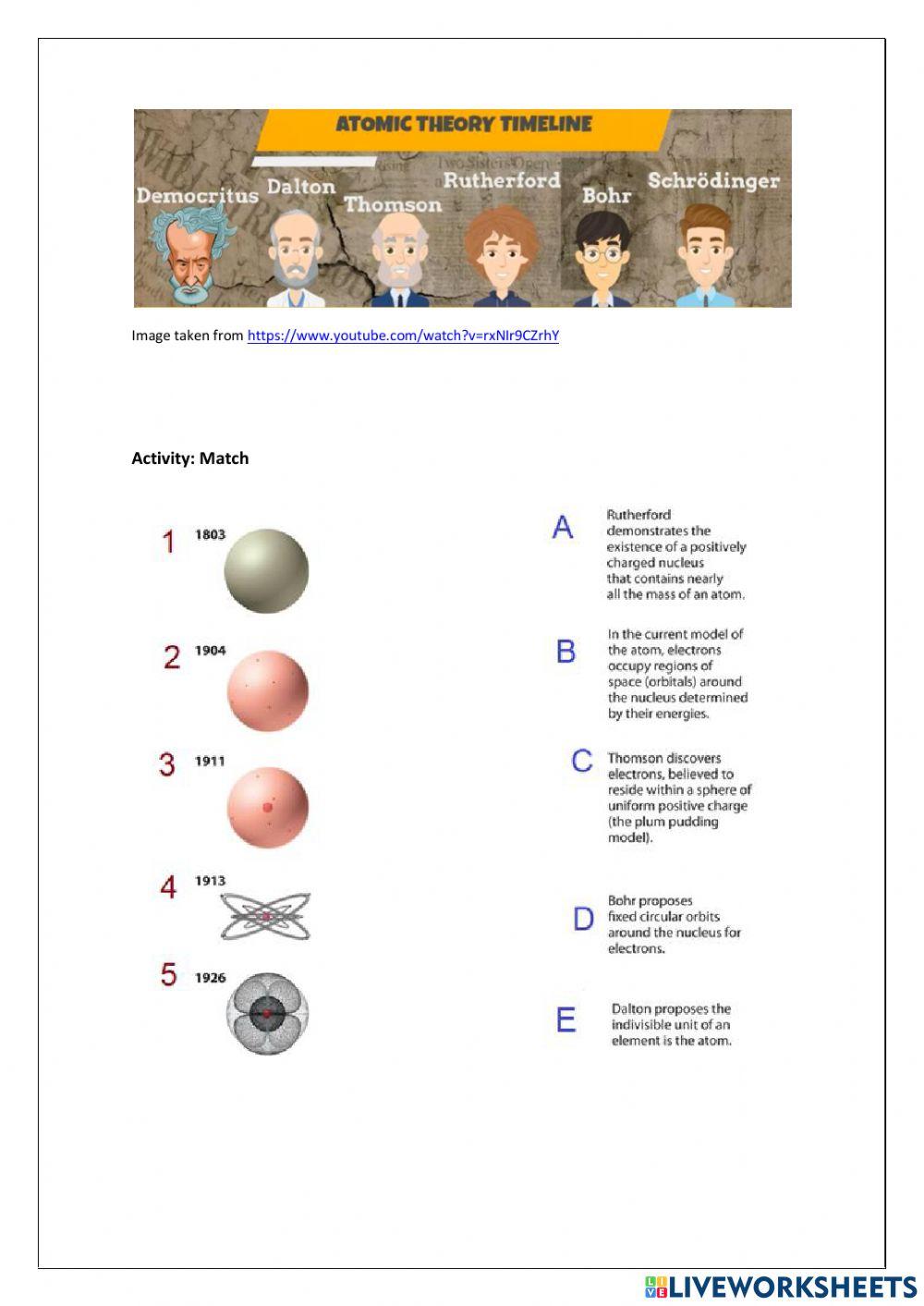 ATOMIC THEORY TIMELINE

Democritus Dalton Thomson Rutherford Bohr Schrödinger

Image taken from https://www.youtube.com/watch?v=rxNIr9CZrhY

Activity: Match

1 1803

2 1904

3 1911

4 1913

5 1926

A Rutherford demonstrates the existence of a positively charged nucleus that contains nearly all the mass of an atom.

B In the current model of the atom, electrons occupy regions of space (orbitals) around the nucleus determined by their energies.

C Thomson discovers electrons, believed to reside within a sphere of uniform positive charge (the plum pudding model).

D Bohr proposes fixed circular orbits around the nucleus for electrons.

E Dalton proposes the indivisible unit of an element is the atom.

LIVEWORKSHEETS