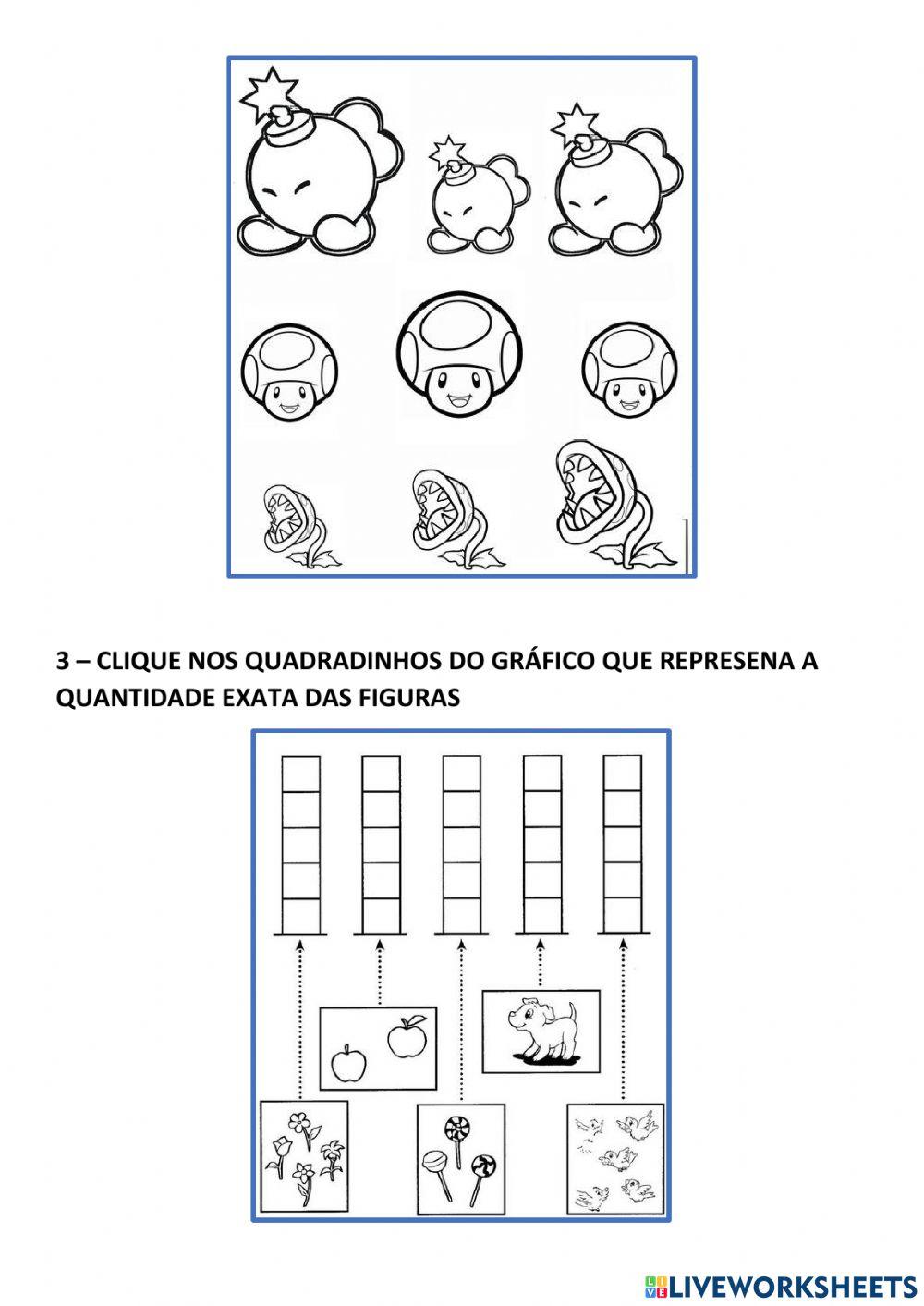 3 – CLIQUE NOS QUADRADINHOS DO GRÁFICO QUE REPRESENA A QUANTIDADE EXATA DAS FIGURAS

LIVEWORKSHEETS