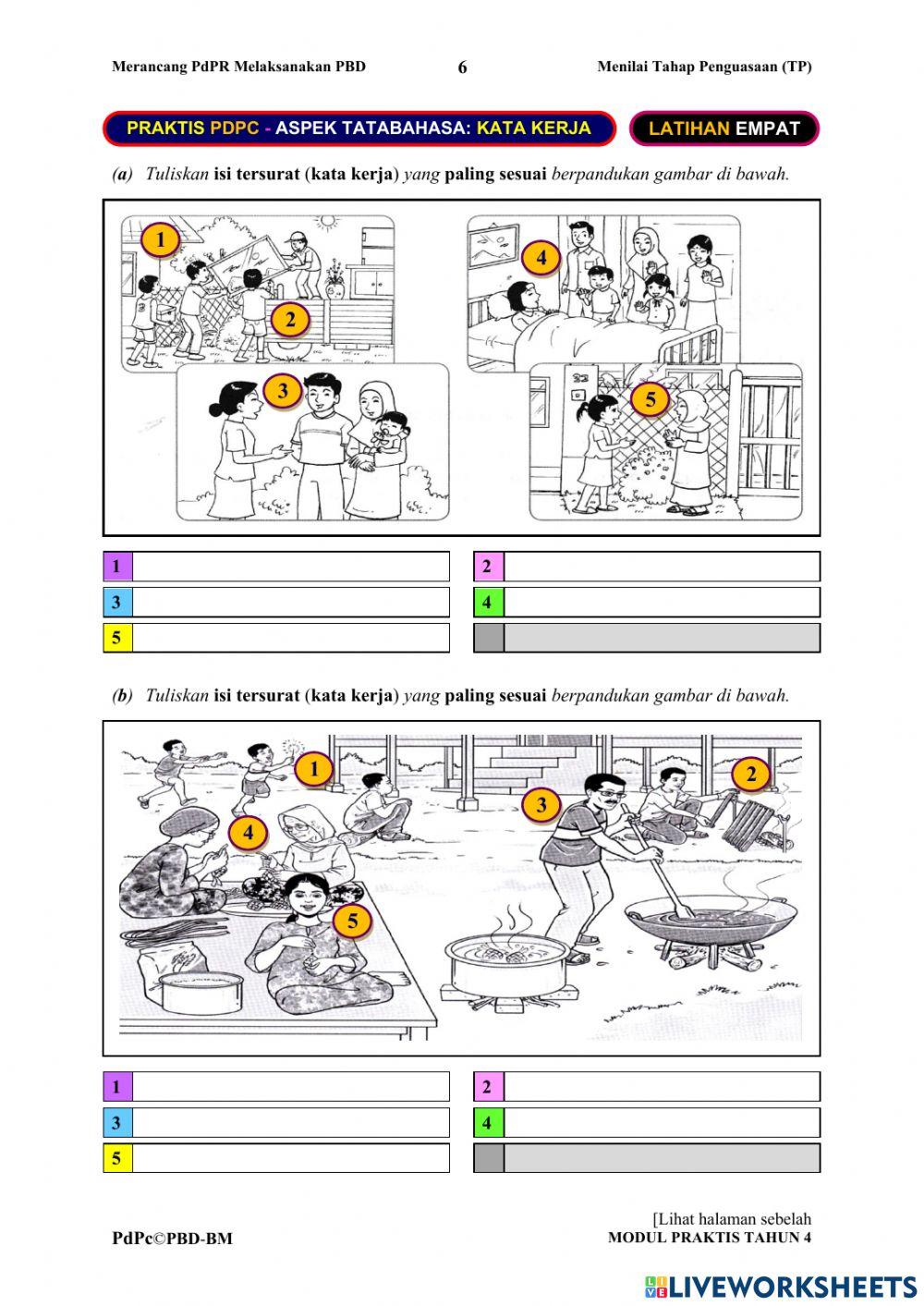 Merancang PdPR Melaksanakan PBD 6 Menilai Tahap Penguasaan (TP)

PRAKTIS PDPC - ASPEK TATABAHASA: KATA KERJA

LATIHAN EMPAT

(a) Tuliskan isi tersurat (kata kerja) yang paling sesuai berpandukan gambar di bawah.

1 2 3 4 5

| 1 | | 2 | |
|---|---|---|---|
| 3 | | 4 | |
| 5 | | | |

(b) Tuliskan isi tersurat (kata kerja) yang paling sesuai berpandukan gambar di bawah.

1 2 3 4 5

| 1 | | 2 | |
|---|---|---|---|
| 3 | | 4 | |
| 5 | | | |

[Lihat halaman sebelah

PdPc©PBD-BM MODUL PRAKTIS TAHUN 4

LIVEWORKSHEETS