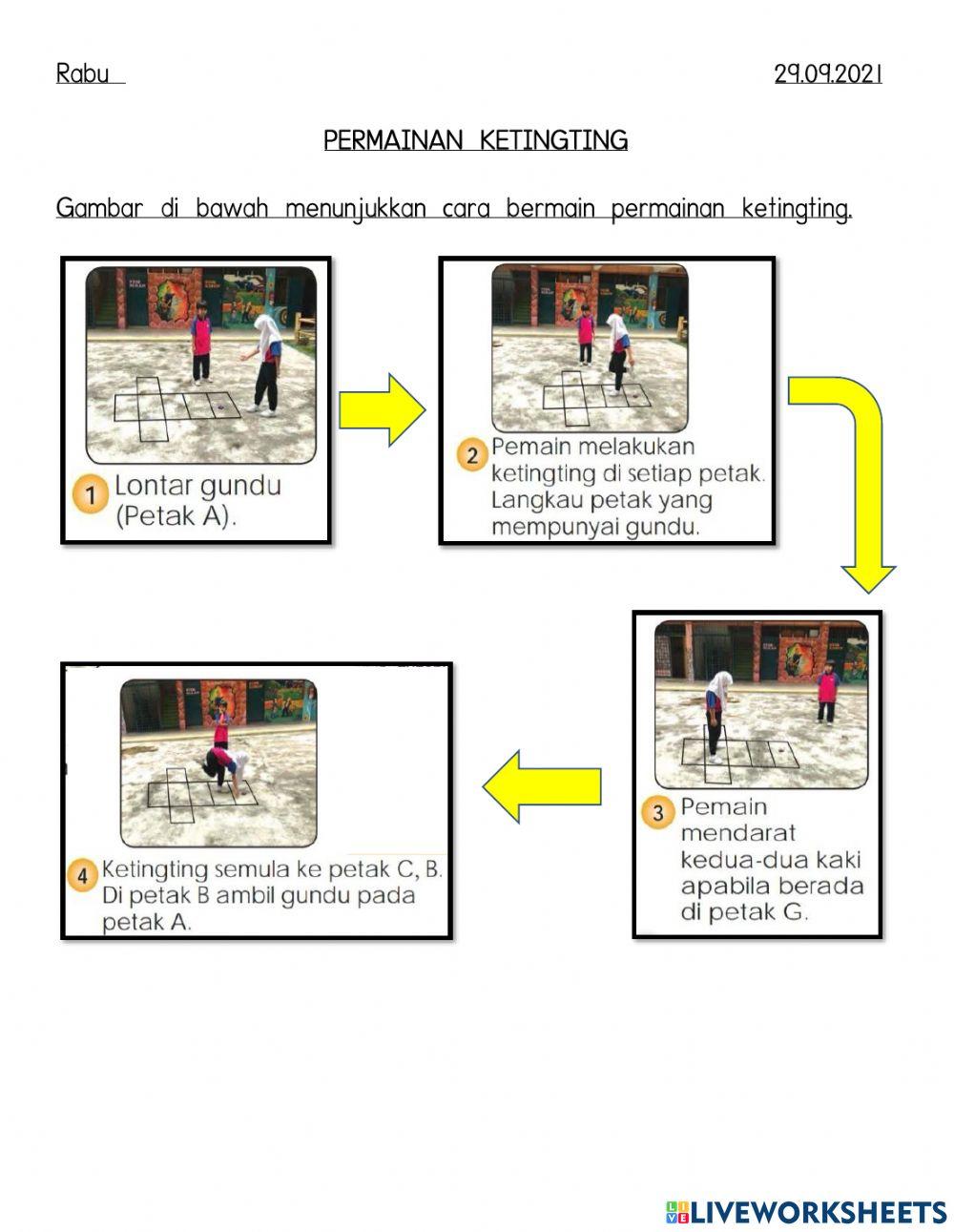 Rabu 29.09.2021

PERMAINAN KETINGTING

Gambar di bawah menunjukkan cara bermain permainan ketingting.

1 Lontar gundu (Petak A).

2 Pemain melakukan ketingting di setiap petak. Langkau petak yang mempunyai gundu.

3 Pemain mendarat kedua-dua kaki apabila berada di petak G.

4 Ketingting semula ke petak C, B. Di petak B ambil gundu pada petak A.

LIVEWORKSHEETS