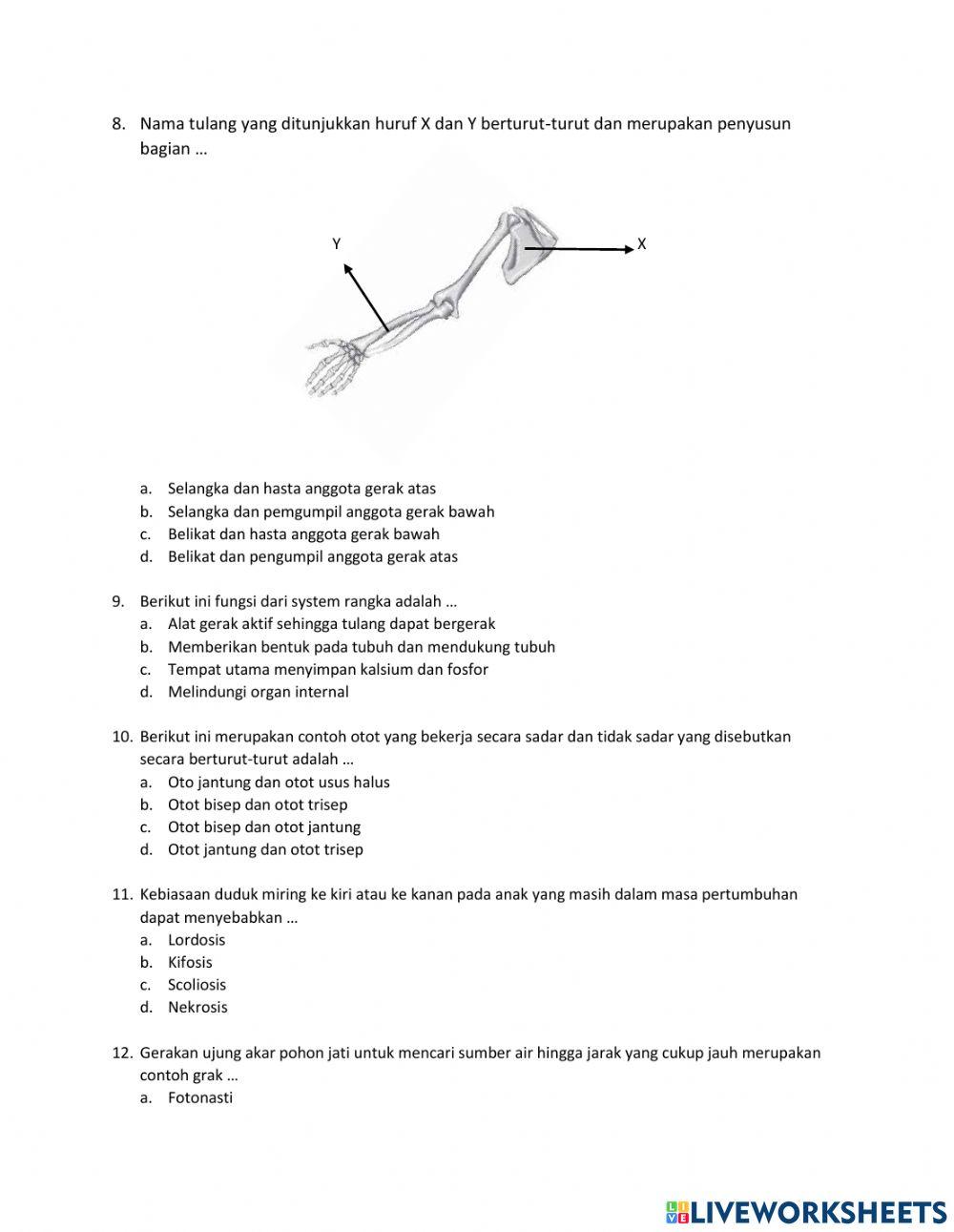 8. Nama tulang yang ditunjukkan huruf X dan Y berturut-turut dan merupakan penyusun bagian …

Y

X

a. Selangka dan hasta anggota gerak atas
b. Selangka dan pemgumpil anggota gerak bawah
c. Belikat dan hasta anggota gerak bawah
d. Belikat dan pengumpil anggota gerak atas

9. Berikut ini fungsi dari system rangka adalah …
a. Alat gerak aktif sehingga tulang dapat bergerak
b. Memberikan bentuk pada tubuh dan mendukung tubuh
c. Tempat utama menyimpan kalsium dan fosfor
d. Melindungi organ internal

10. Berikut ini merupakan contoh otot yang bekerja secara sadar dan tidak sadar yang disebutkan secara berturut-turut adalah …
a. Oto jantung dan otot usus halus
b. Otot bisep dan otot trisep
c. Otot bisep dan otot jantung
d. Otot jantung dan otot trisep

11. Kebiasaan duduk miring ke kiri atau ke kanan pada anak yang masih dalam masa pertumbuhan dapat menyebabkan …
a. Lordosis
b. Kifosis
c. Scoliosis
d. Nekrosis

12. Gerakan ujung akar pohon jati untuk mencari sumber air hingga jarak yang cukup jauh merupakan contoh grak …
a. Fotonasti

LIVEWORKSHEETS