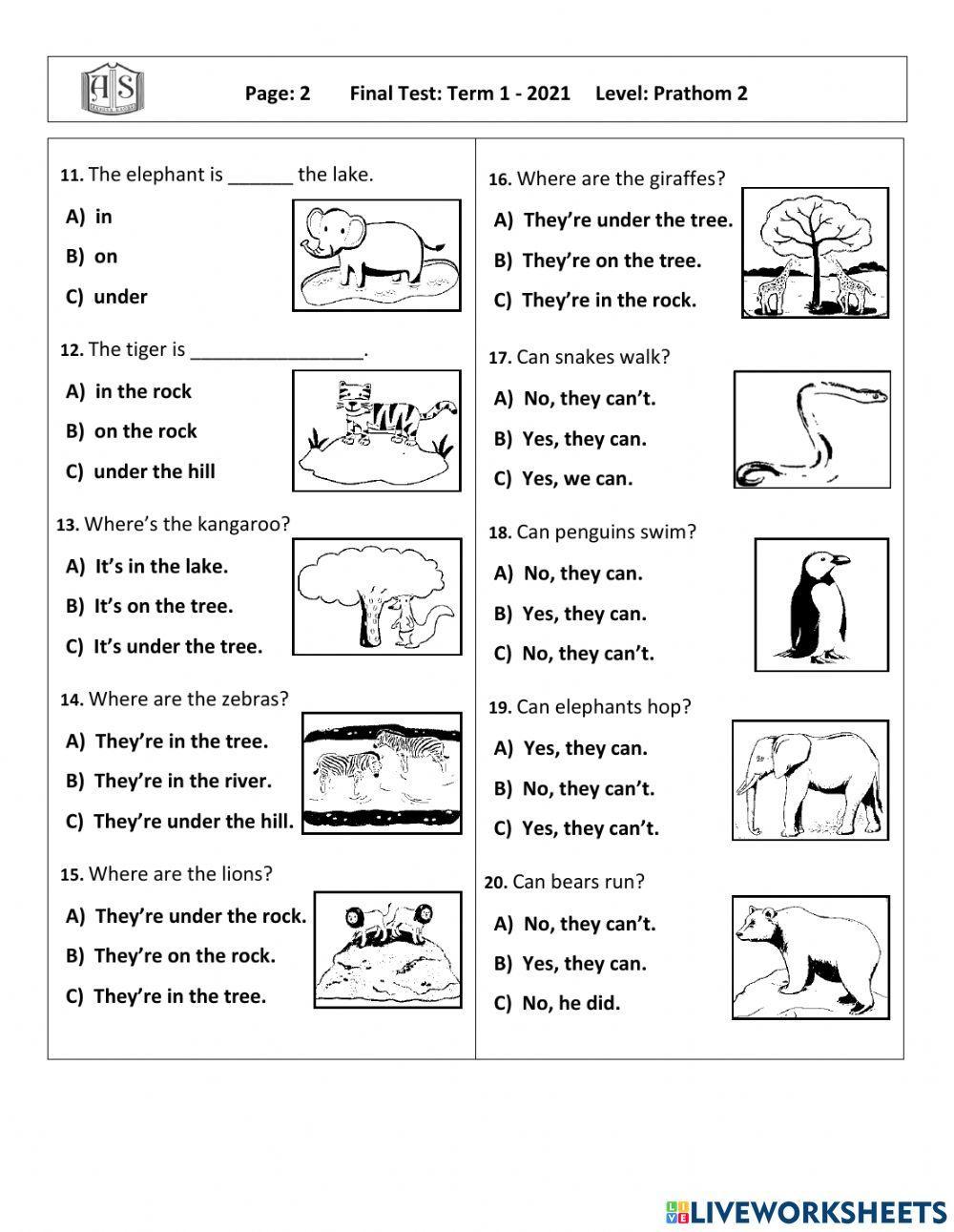 AS

Page: 2 Final Test: Term 1 - 2021 Level: Prathom 2

11. The elephant is ______ the lake.

A) in

B) on

C) under

12. The tiger is ________________.

A) in the rock

B) on the rock

C) under the hill

13. Where's the kangaroo?

A) It's in the lake.

B) It's on the tree.

C) It's under the tree.

14. Where are the zebras?

A) They're in the tree.

B) They're in the river.

C) They're under the hill.

15. Where are the lions?

A) They're under the rock.

B) They're on the rock.

C) They're in the tree.

16. Where are the giraffes?

A) They're under the tree.

B) They're on the tree.

C) They're in the rock.

17. Can snakes walk?

A) No, they can't.

B) Yes, they can.

C) Yes, we can.

18. Can penguins swim?

A) No, they can.

B) Yes, they can.

C) No, they can't.

19. Can elephants hop?

A) Yes, they can.

B) No, they can't.

C) Yes, they can't.

20. Can bears run?

A) No, they can't.

B) Yes, they can.

C) No, he did.

LIVEWORKSHEETS