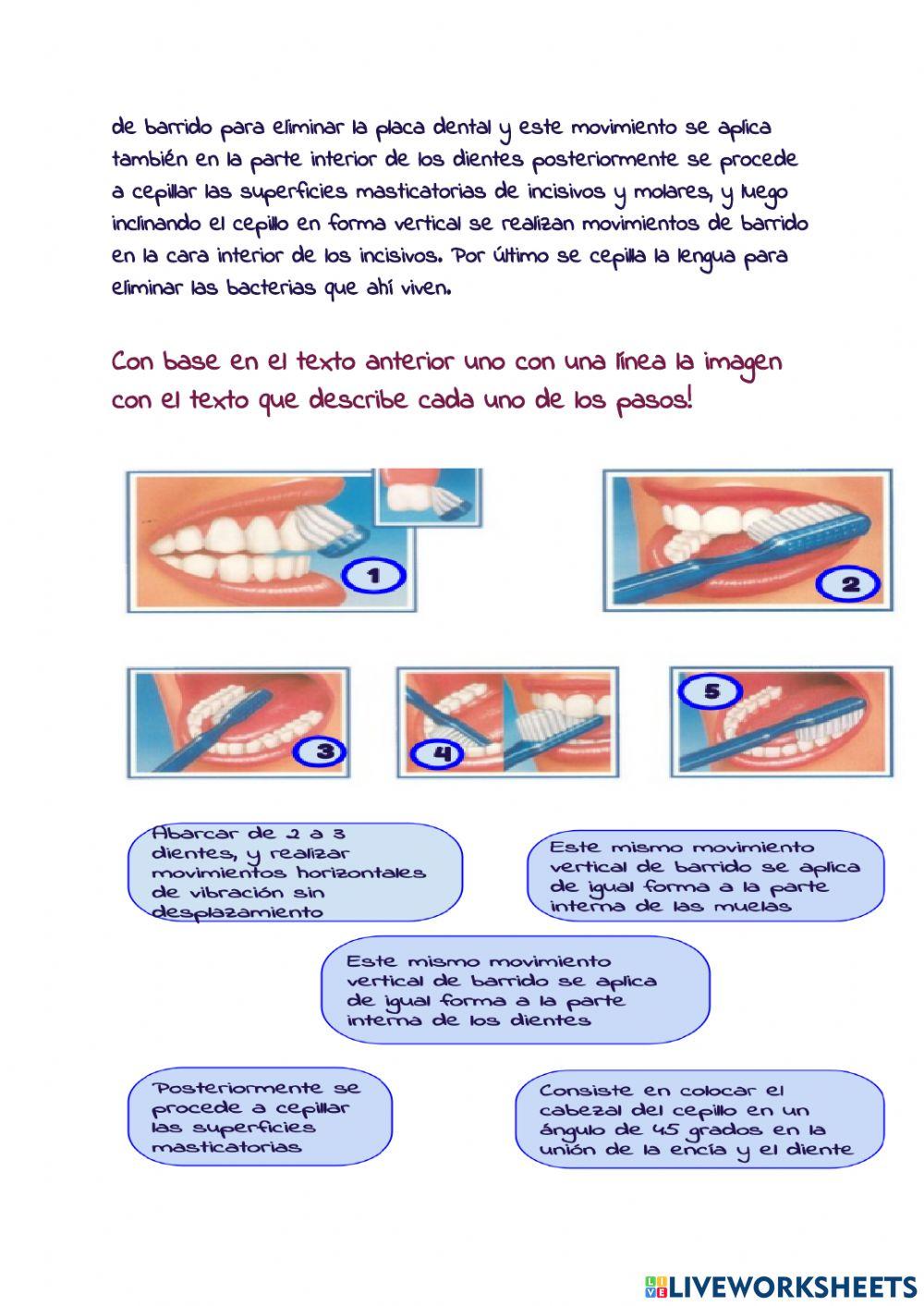 de barrido para eliminar la placa dental y este movimiento se aplica también en la parte interior de los dientes posteriormente se procede a cepillar las superficies masticatorias de incisivos y molares, y luego inclinando el cepillo en forma vertical se realizan movimientos de barrido en la cara interior de los incisivos. Por último se cepilla la lengua para eliminar las bacterias que ahí viven.

Con base en el texto anterior uno con una línea la imagen con el texto que describe cada uno de los pasos!

1

2

3

4

5

Abarcar de 2 a 3 dientes, y realizar movimientos horizontales de vibración sin desplazamiento

Este mismo movimiento vertical de barrido se aplica de igual forma a la parte interna de las muelas

Este mismo movimiento vertical de barrido se aplica de igual forma a la parte interna de los dientes

Posteriormente se procede a cepillar las superficies masticatorias

Consiste en colocar el cabezal del cepillo en un ángulo de 45 grados en la unión de la encía y el diente

LIVEWORKSHEETS