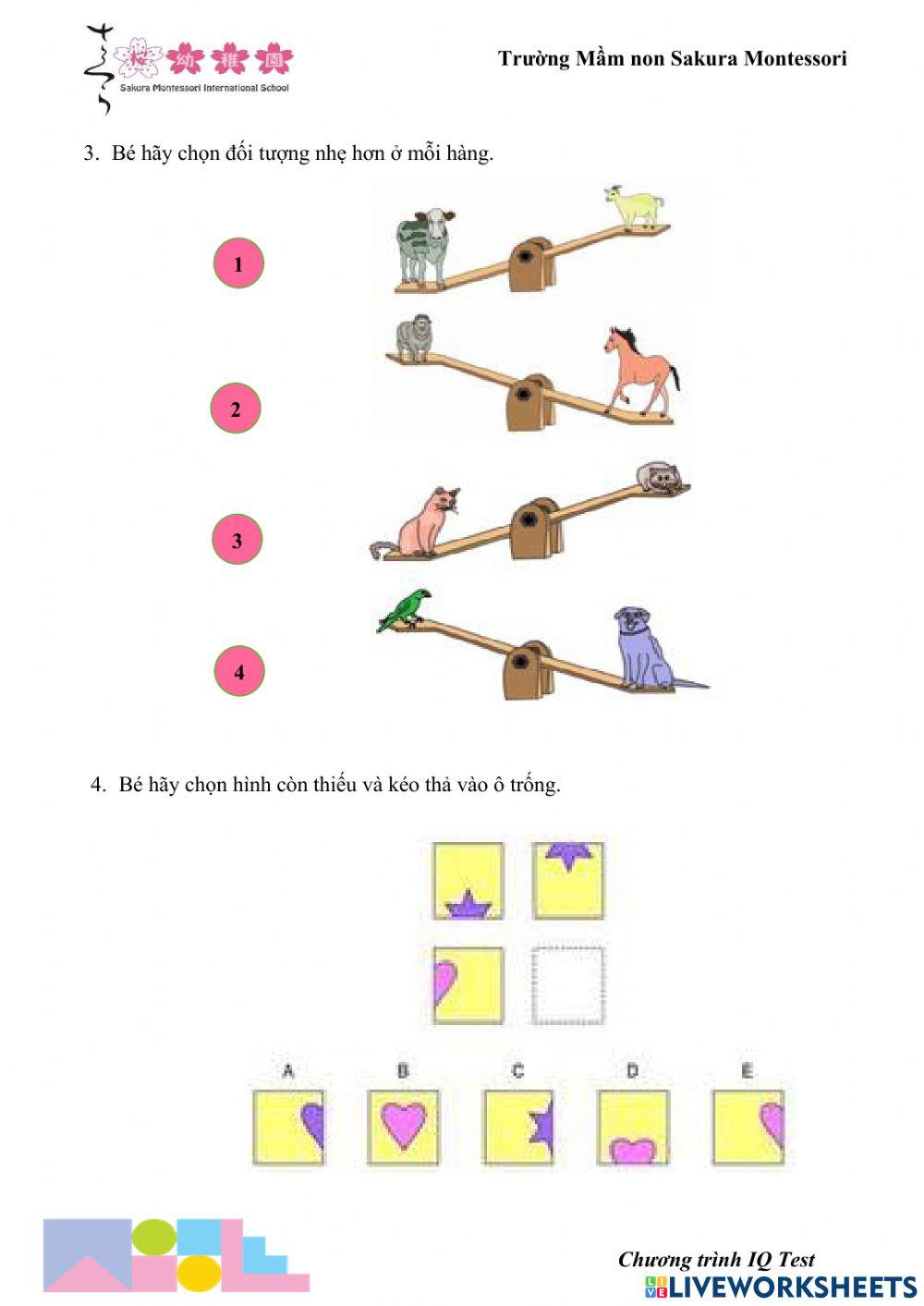 さくら 桜幼稚園
Sakura Montessori International School

Trường Mầm non Sakura Montessori

3. Bé hãy chọn đối tượng nhẹ hơn ở mỗi hàng.

1

2

3

4

4. Bé hãy chọn hình còn thiếu và kéo thả vào ô trống.

A B C D E

Chương trình IQ Test

LIVEWORKSHEETS