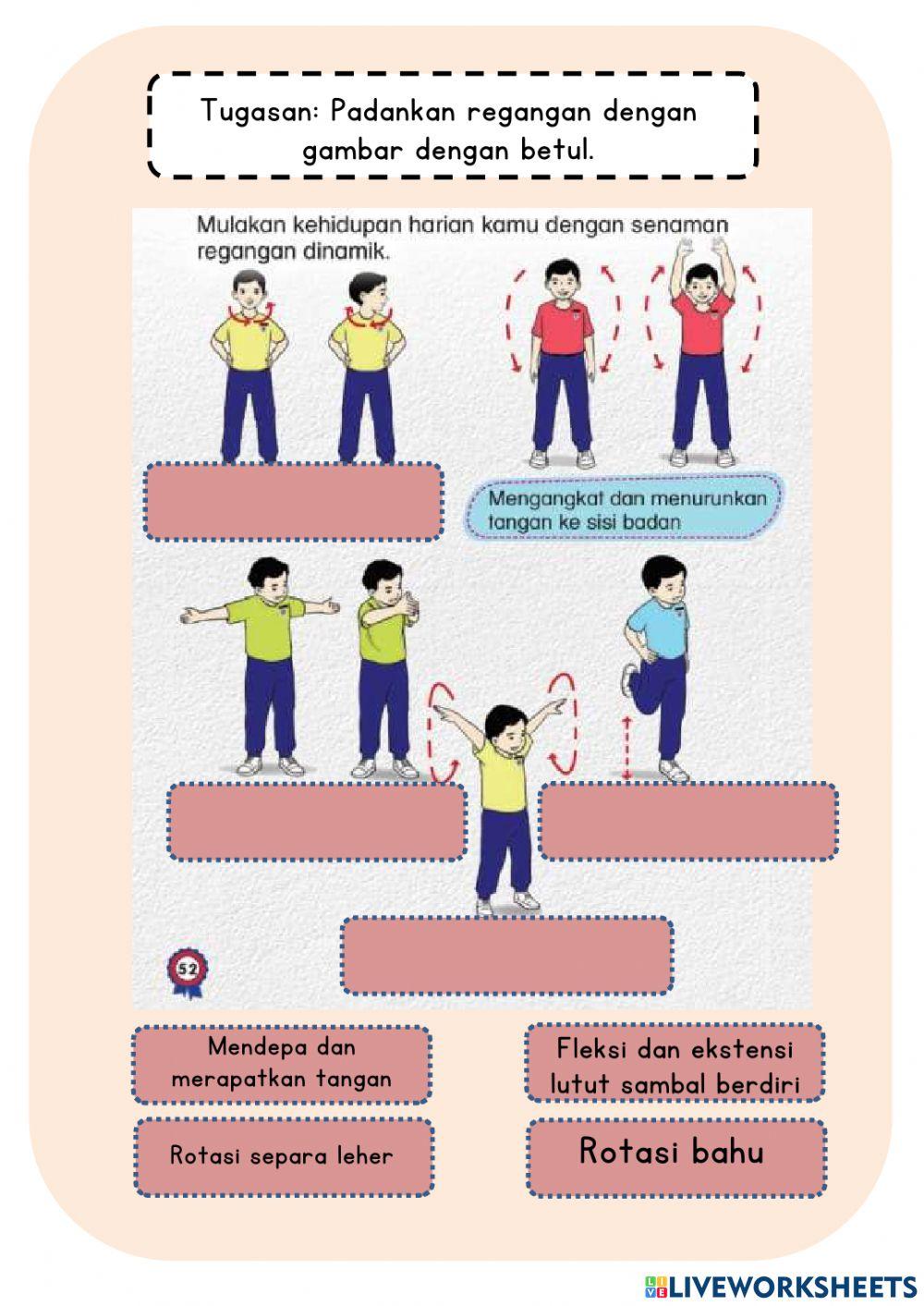 Tugasan: Padankan regangan dengan gambar dengan betul.

Mulakan kehidupan harian kamu dengan senaman regangan dinamik.

Mengangkat dan menurunkan tangan ke sisi badan

52

Mendepa dan merapatkan tangan

Fleksi dan ekstensi lutut sambal berdiri

Rotasi separa leher

Rotasi bahu

LIVEWORKSHEETS