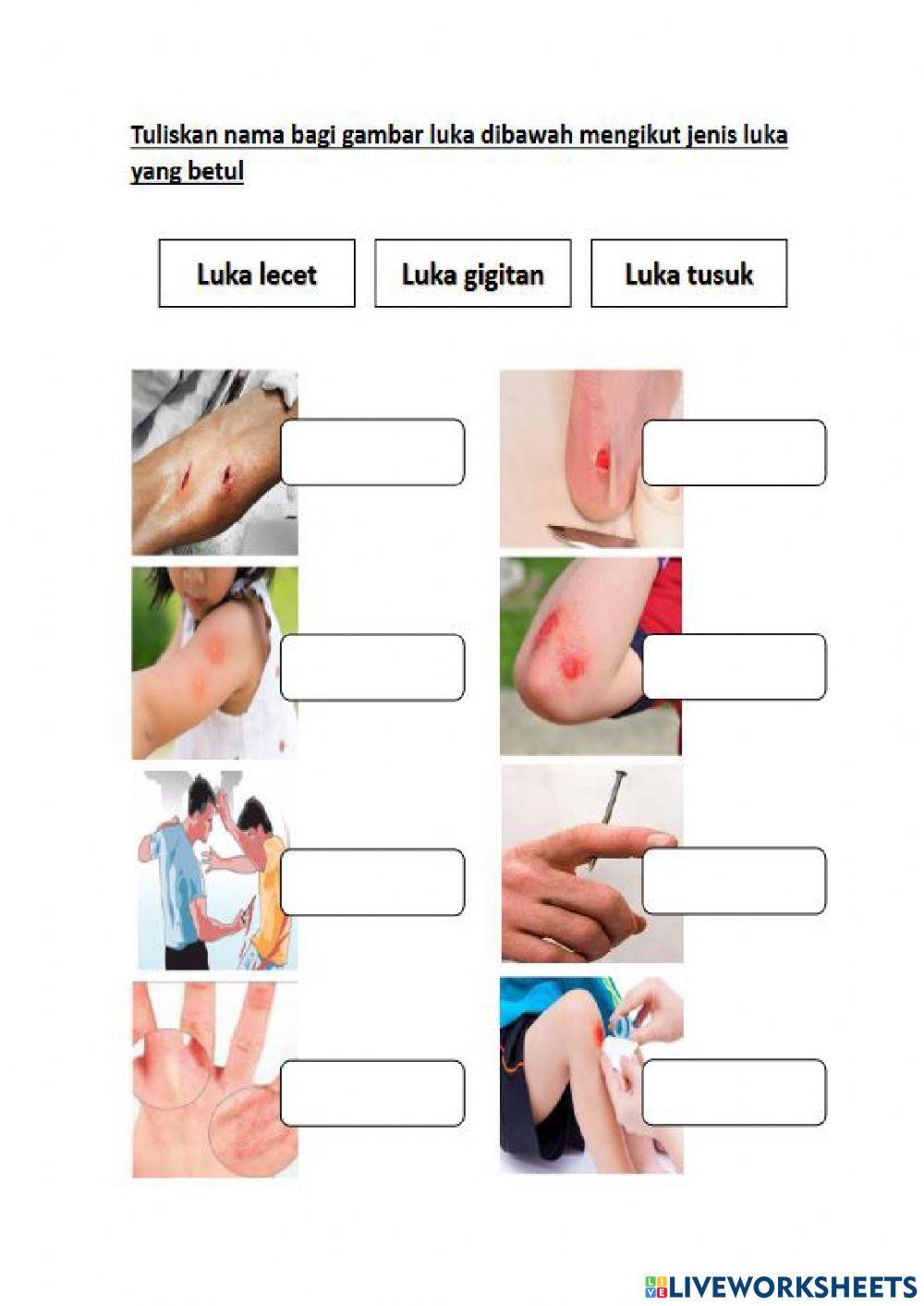 Tuliskan nama bagi gambar luka dibawah mengikut jenis luka yang betul

Luka lecet

Luka gigitan

Luka tusuk

LIVEWORKSHEETS