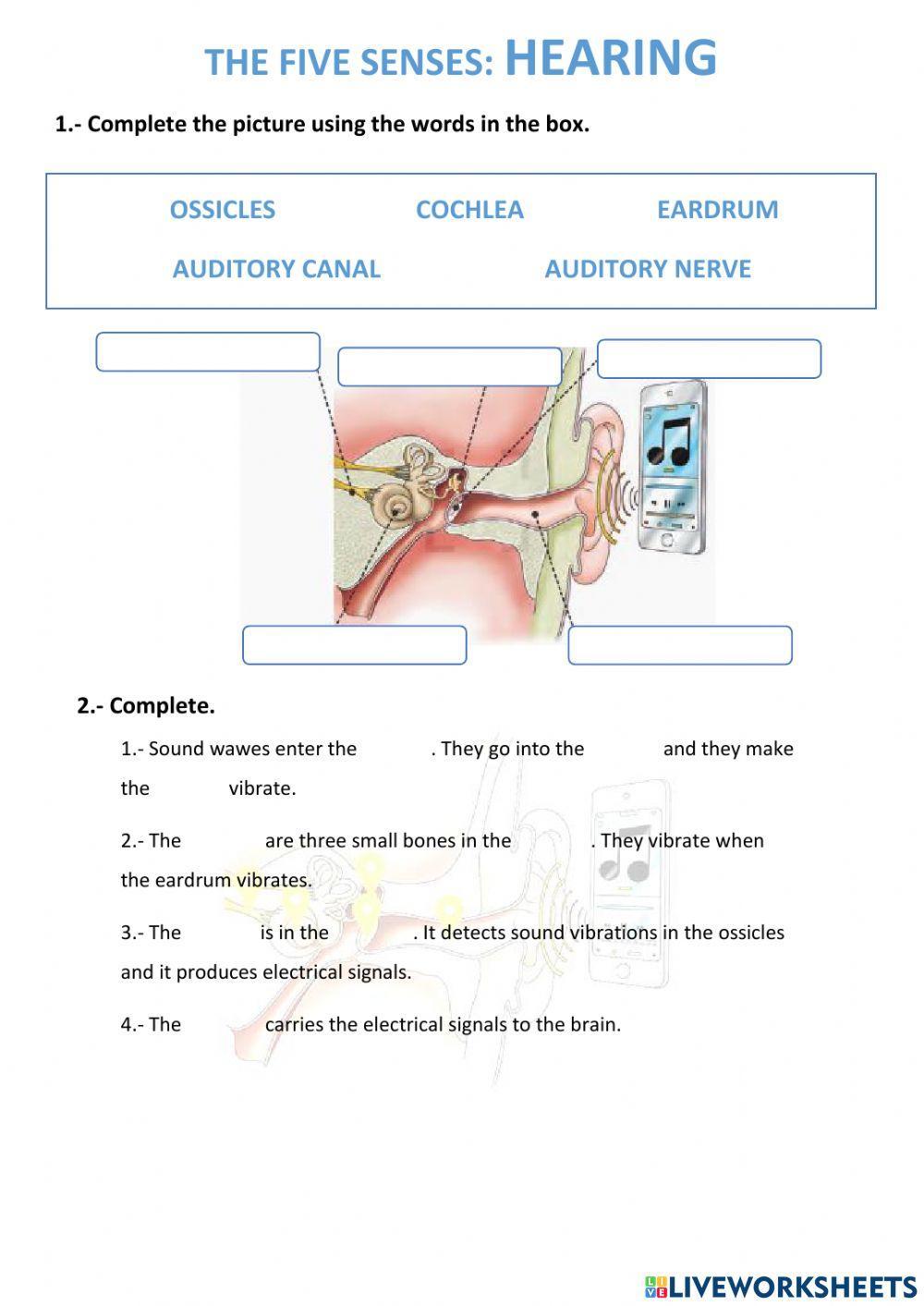 THE FIVE SENSES: HEARING

1.- Complete the picture using the words in the box.

OSSICLES COCHLEA EARDRUM

AUDITORY CANAL AUDITORY NERVE

2.- Complete.

1.- Sound wawes enter the . They go into the and they make the vibrate.

2.- The are three small bones in the . They vibrate when the eardrum vibrates.

3.- The is in the . It detects sound vibrations in the ossicles and it produces electrical signals.

4.- The carries the electrical signals to the brain.

LIVEWORKSHEETS