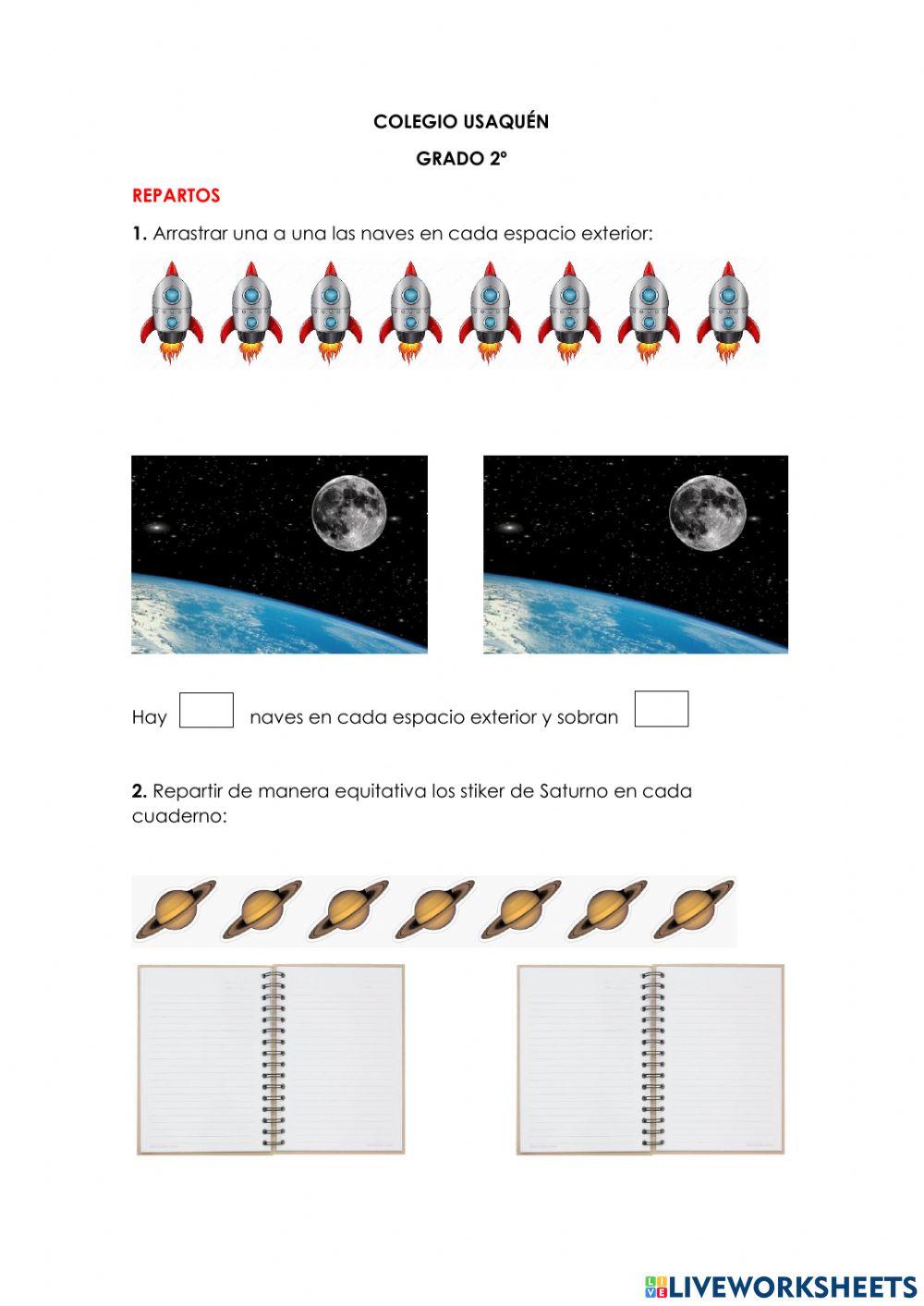 COLEGIO USAQUÉN

GRADO 2º

REPARTOS

1. Arrastrar una a una las naves en cada espacio exterior:

Hay naves en cada espacio exterior y sobran

2. Repartir de manera equitativa los stiker de Saturno en cada cuaderno:

LIVEWORKSHEETS