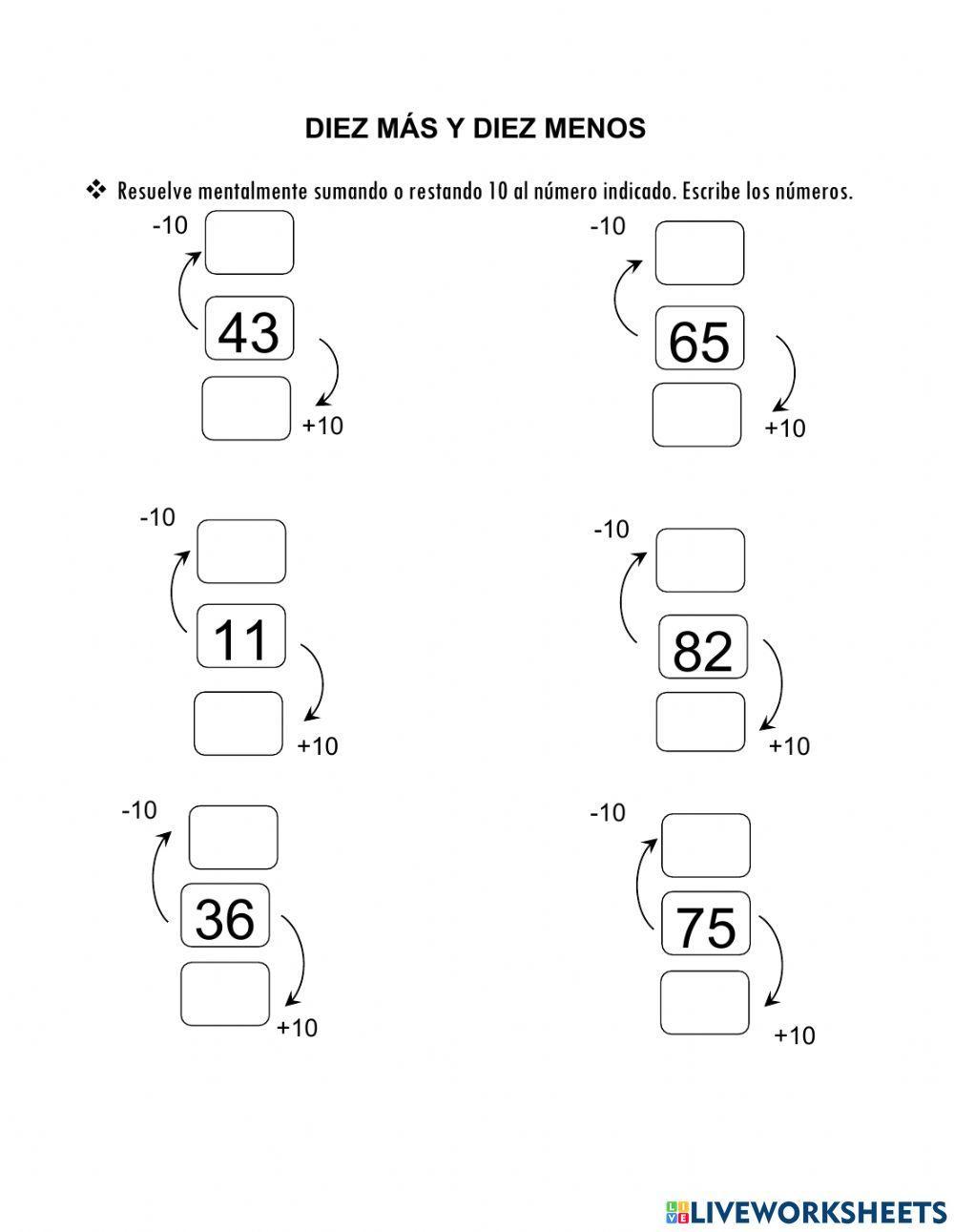 DIEZ MÁS Y DIEZ MENOS

❖ Resuelve mentalmente sumando o restando 10 al número indicado. Escribe los números.

-10
43
+10

-10
65
+10

-10
11
+10

-10
82
+10

-10
36
+10

-10
75
+10

LIVEWORKSHEETS