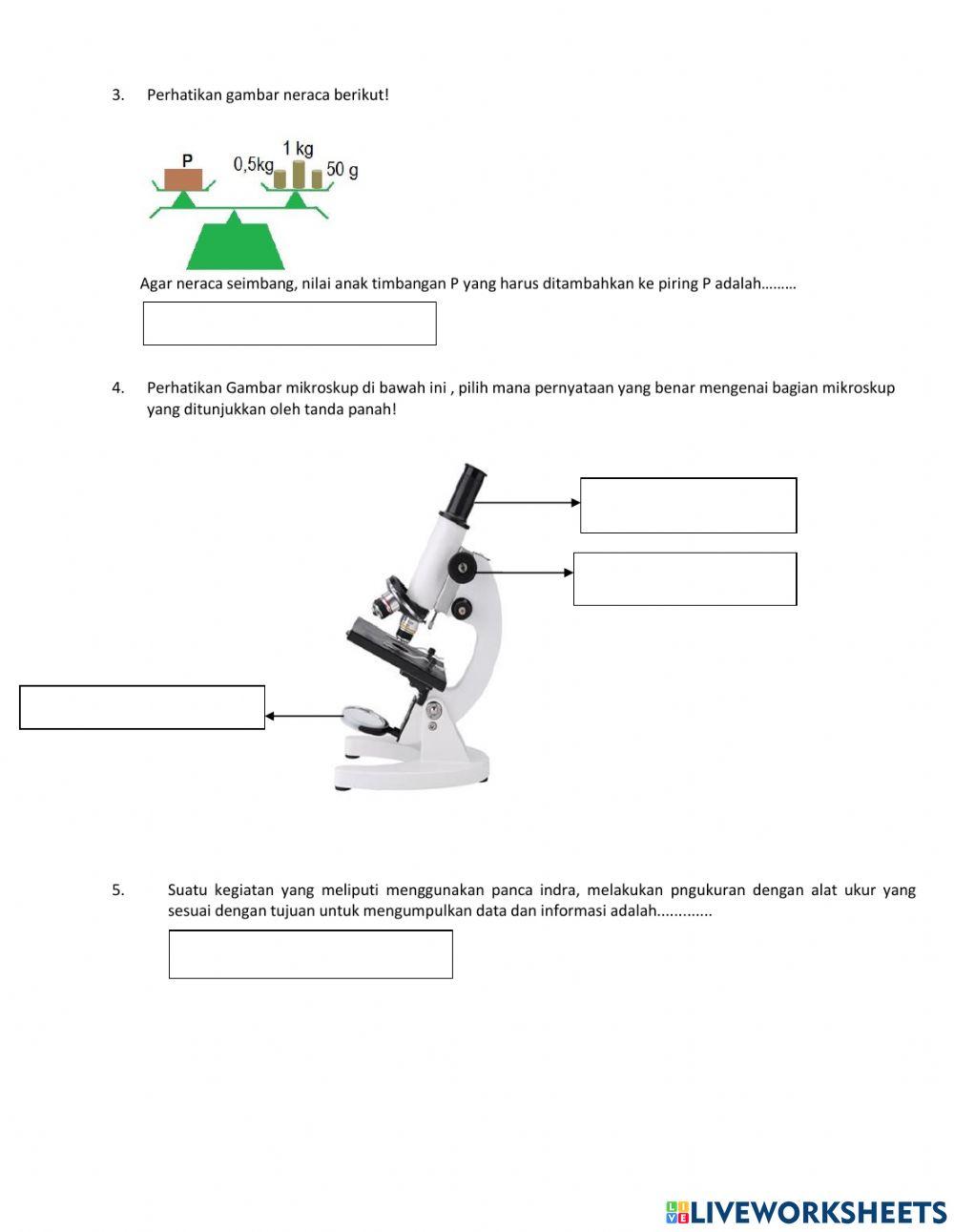 3. Perhatikan gambar neraca berikut!

P 0,5kg 1 kg 50 g

Agar neraca seimbang, nilai anak timbangan P yang harus ditambahkan ke piring P adalah………

4. Perhatikan Gambar mikroskup di bawah ini , pilih mana pernyataan yang benar mengenai bagian mikroskup yang ditunjukkan oleh tanda panah!

5. Suatu kegiatan yang meliputi menggunakan panca indra, melakukan pngukuran dengan alat ukur yang sesuai dengan tujuan untuk mengumpulkan data dan informasi adalah.............

LIVEWORKSHEETS