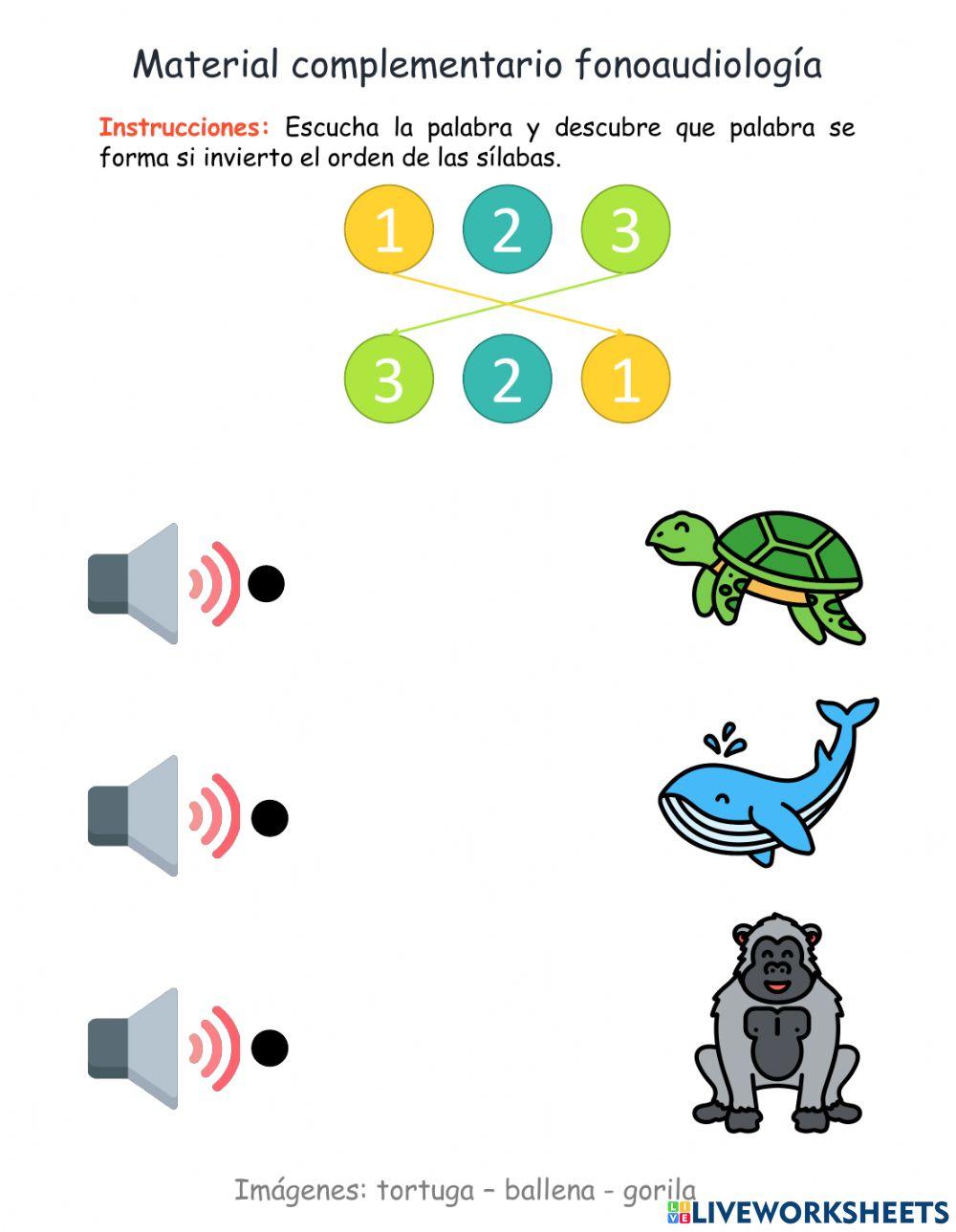 Material complementario fonoaudiología

Instrucciones: Escucha la palabra y descubre que palabra se forma si invierto el orden de las sílabas.

1 2 3

3 2 1

Imágenes: tortuga – ballena - gorila

LIVEWORKSHEETS