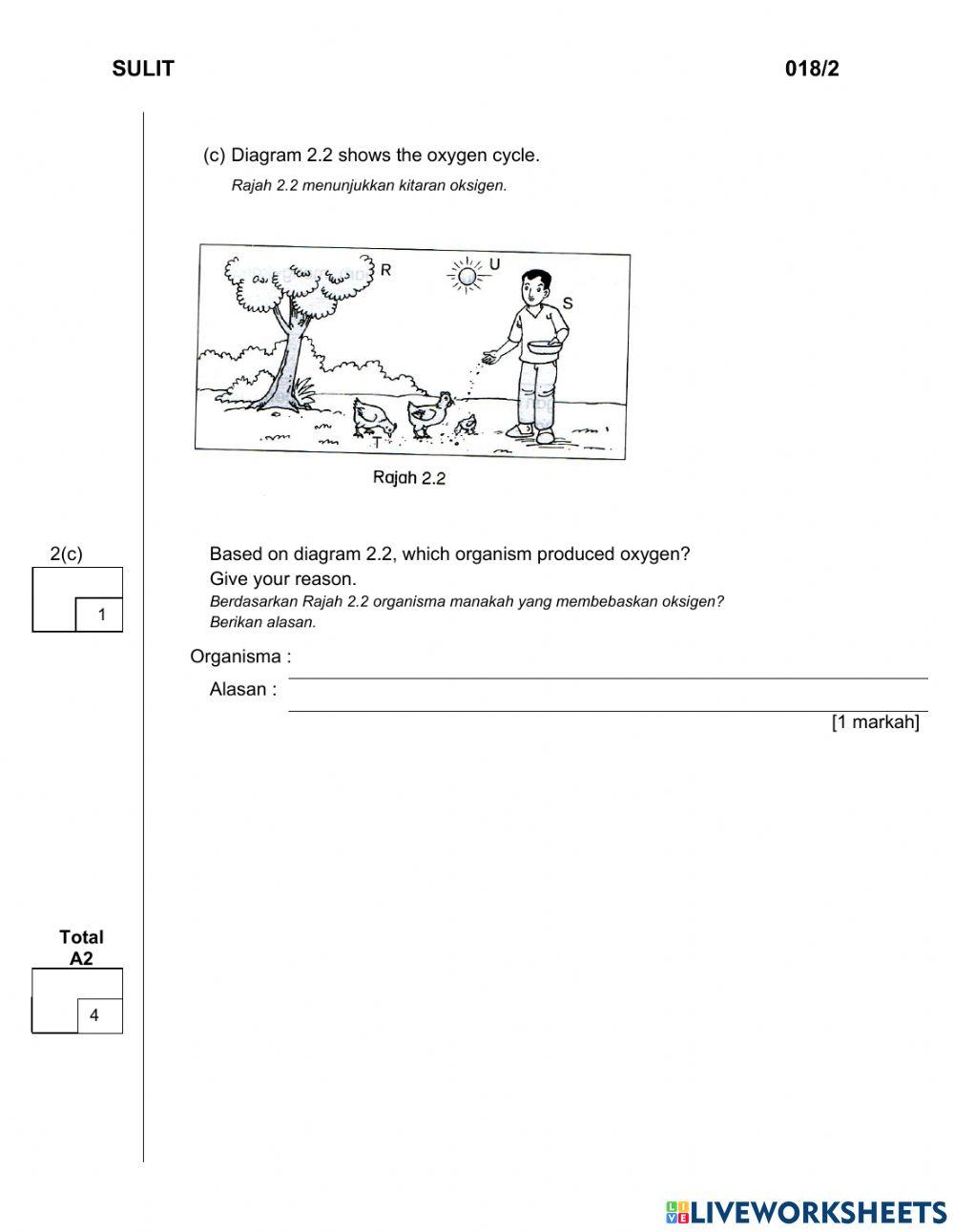 SULIT 018/2

(c) Diagram 2.2 shows the oxygen cycle.
Rajah 2.2 menunjukkan kitaran oksigen.

R
U
S
T

Rajah 2.2

2(c)

1

Based on diagram 2.2, which organism produced oxygen?
Give your reason.
Berdasarkan Rajah 2.2 organisma manakah yang membebaskan oksigen?
Berikan alasan.

Organisma :

Alasan :

[1 markah]

Total A2

4

LIVEWORKSHEETS