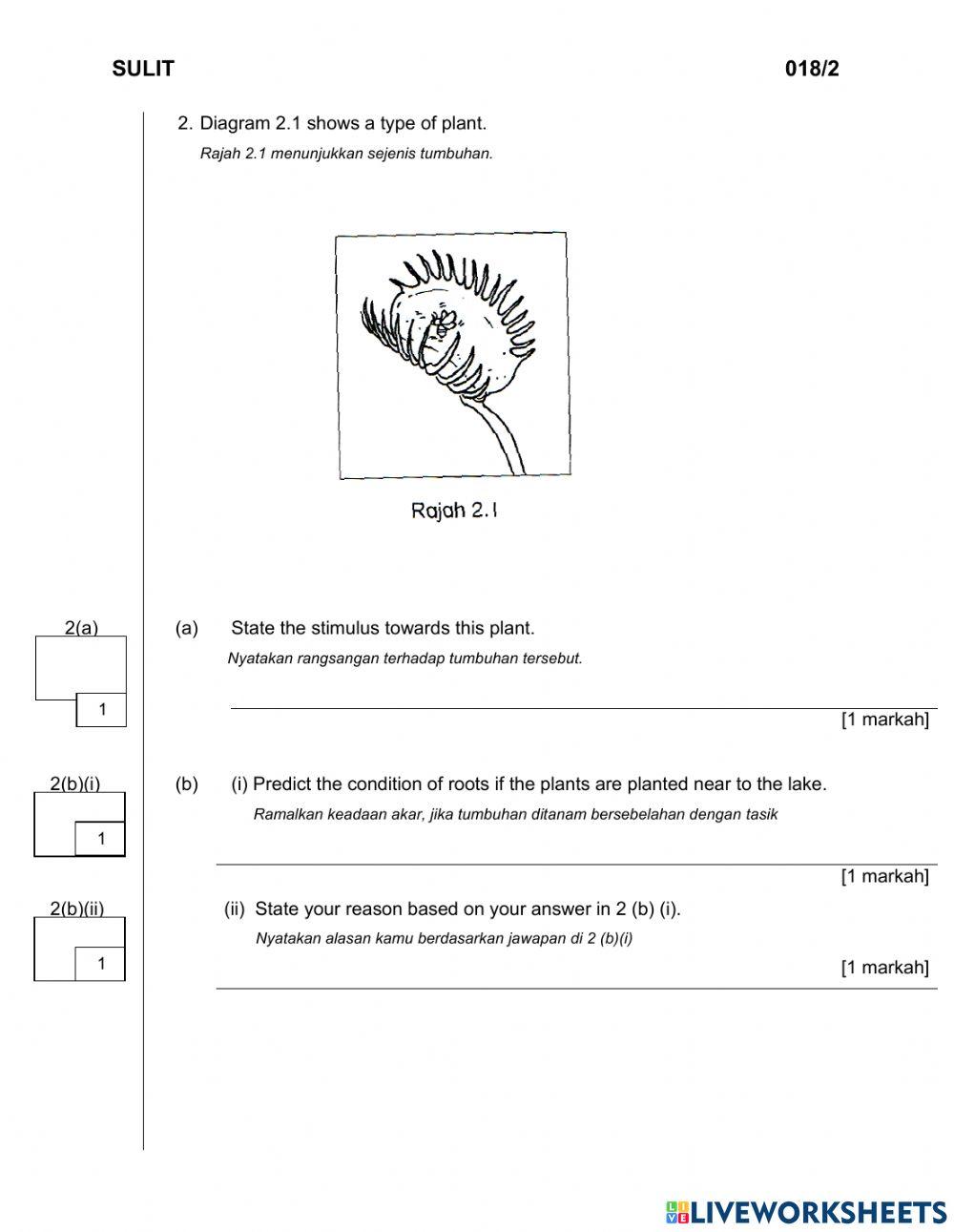 SULIT 018/2

2. Diagram 2.1 shows a type of plant.
Rajah 2.1 menunjukkan sejenis tumbuhan.

Rajah 2.1

2(a)
1

(a) State the stimulus towards this plant.
Nyatakan rangsangan terhadap tumbuhan tersebut.

[1 markah]

2(b)(i)
1

(b) (i) Predict the condition of roots if the plants are planted near to the lake.
Ramalkan keadaan akar, jika tumbuhan ditanam bersebelahan dengan tasik

[1 markah]

2(b)(ii)
1

(ii) State your reason based on your answer in 2 (b) (i).
Nyatakan alasan kamu berdasarkan jawapan di 2 (b)(i)

[1 markah]

LIVEWORKSHEETS